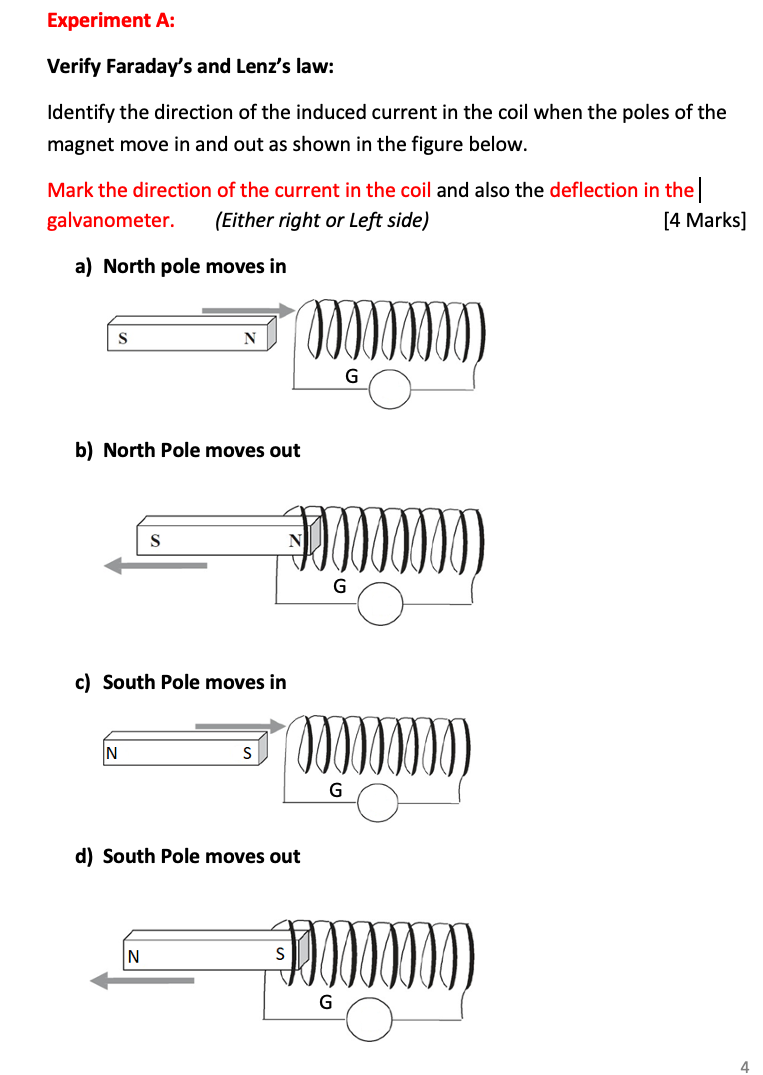 Experiment A:

Verify Faraday's and Lenz's law:

Identify the direction of the induced current in the coil when the poles of the magnet move in and out as shown in the figure below.

Mark the direction of the current in the coil and also the deflection in the galvanometer. (Either right or Left side) [4 Marks]

a) North pole moves in

S N

G

b) North Pole moves out

S N

G

c) South Pole moves in

N S

G

d) South Pole moves out

N S

G

4