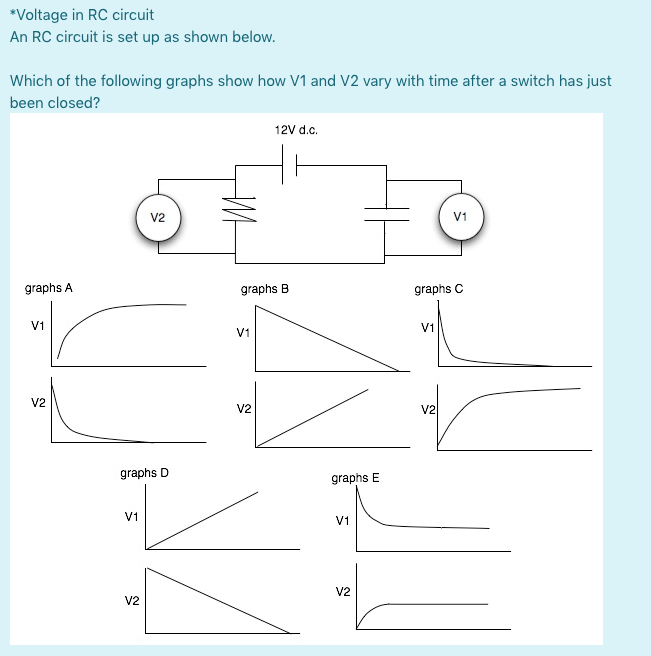 *Voltage in RC circuit
An RC circuit is set up as shown below.

Which of the following graphs show how V1 and V2 vary with time after a switch has just been closed?

12V d.c.

V2

V1

graphs A

V1

V2

graphs B

V1

V2

graphs C

V1

V2

graphs D

V1

V2

graphs E

V1

V2