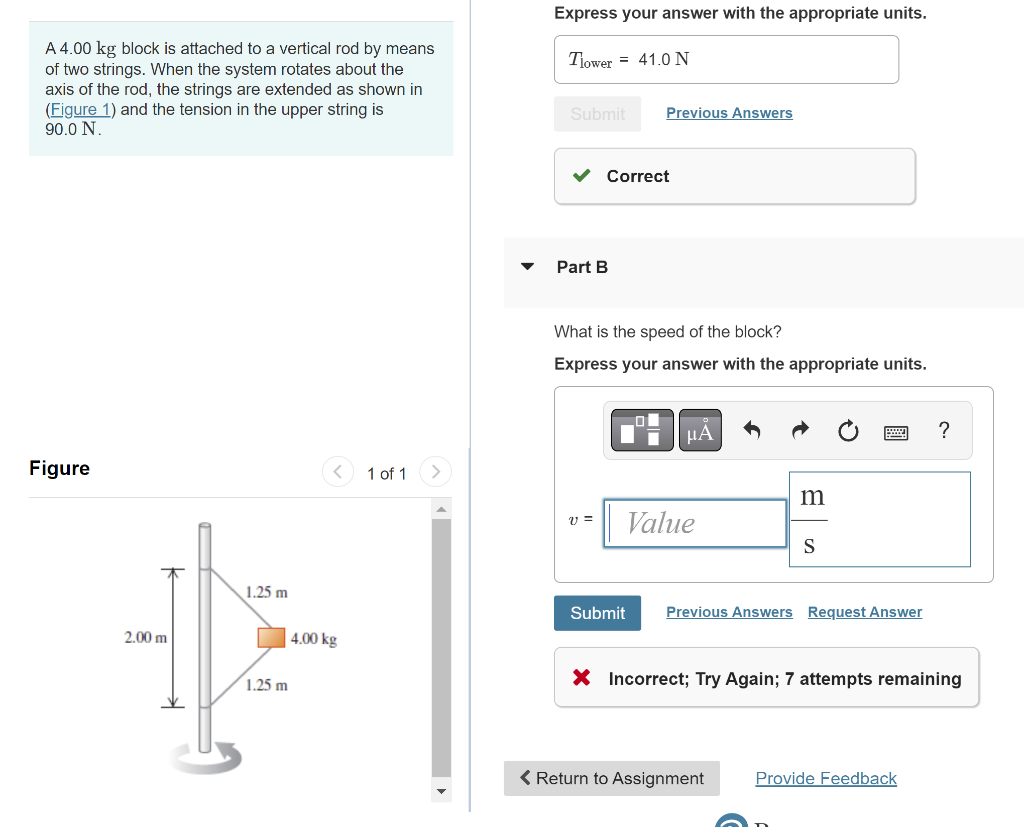 A 4.00 kg block is attached to a vertical rod by means of two strings. When the system rotates about the axis of the rod, the strings are extended as shown in (Figure 1) and the tension in the upper string is 90.0 N.

Figure

1 of 1

2.00 m

1.25 m

4.00 kg

1.25 m

Express your answer with the appropriate units.

$T_{lower}$ = 41.0 N

Submit

Previous Answers

Correct

Part B

What is the speed of the block?

Express your answer with the appropriate units.

μÅ

?

$v$ = Value $\frac{m}{s}$

Submit

Previous Answers

Request Answer

Incorrect; Try Again; 7 attempts remaining

Return to Assignment

Provide Feedback