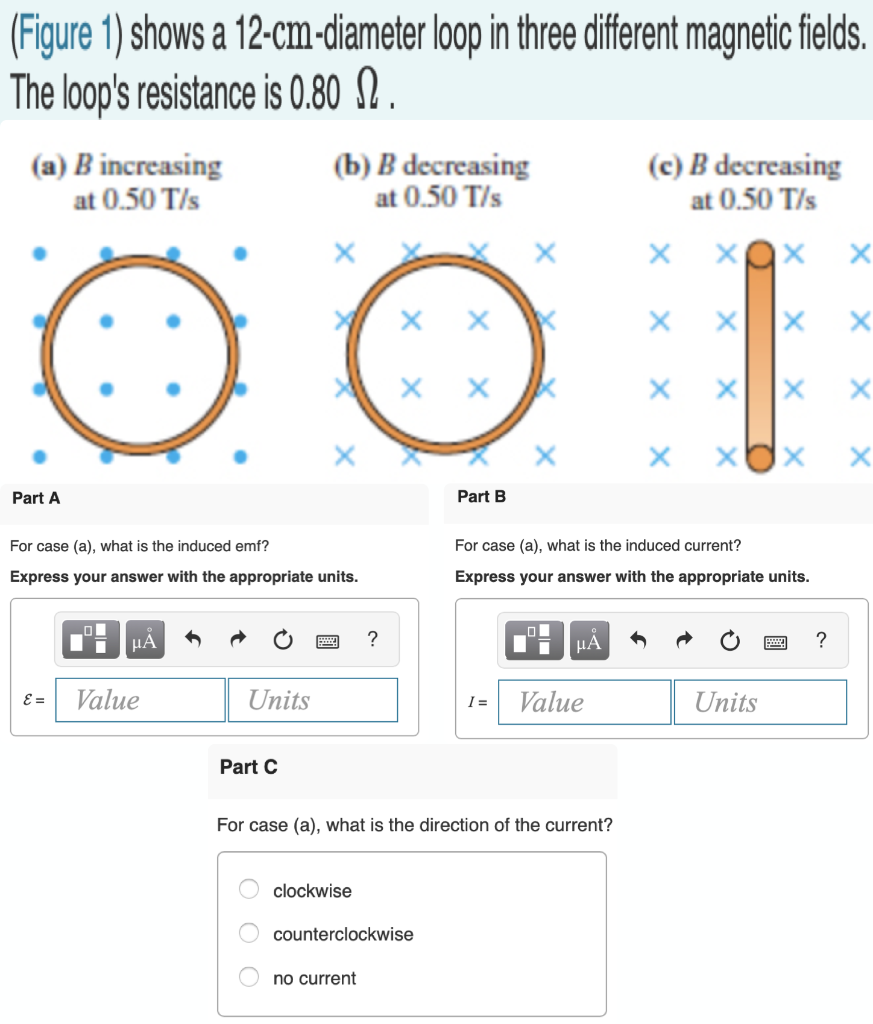 (Figure 1) shows a 12-cm-diameter loop in three different magnetic fields. The loop's resistance is 0.80 $\Omega$ .

(a) $B$ increasing at 0.50 T/s

(b) $B$ decreasing at 0.50 T/s

(c) $B$ decreasing at 0.50 T/s

Part A

For case (a), what is the induced emf?

Express your answer with the appropriate units.

μÅ ?

$\mathcal{E}$ = Value Units

Part B

For case (a), what is the induced current?

Express your answer with the appropriate units.

μÅ ?

$I$ = Value Units

Part C

For case (a), what is the direction of the current?

clockwise

counterclockwise

no current