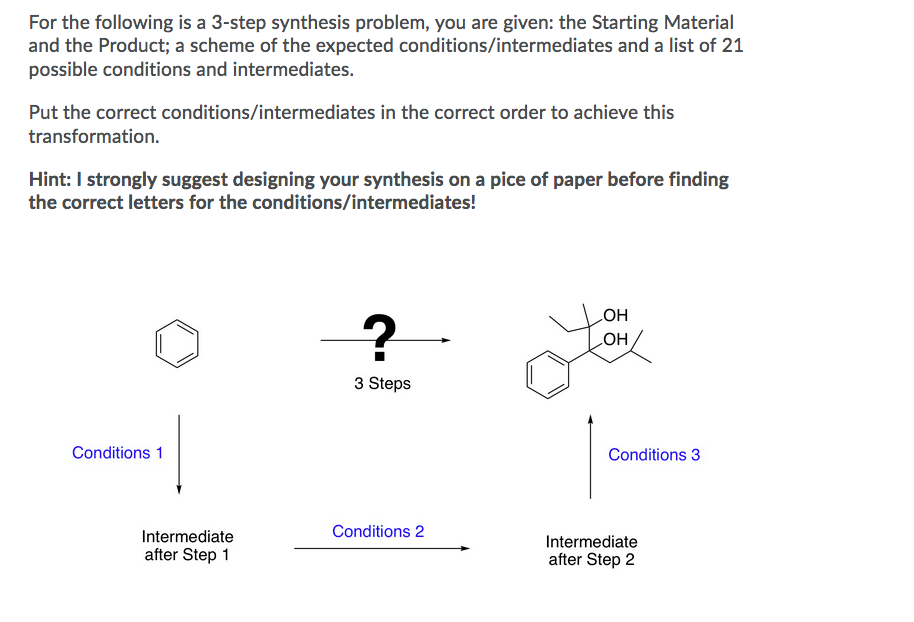 For the following is a 3-step synthesis problem, you are given: the Starting Material and the Product; a scheme of the expected conditions/intermediates and a list of 21 possible conditions and intermediates.

Put the correct conditions/intermediates in the correct order to achieve this transformation.

Hint: I strongly suggest designing your synthesis on a pice of paper before finding the correct letters for the conditions/intermediates!

?

3 Steps

OH

OH

Conditions 1

Conditions 3

Intermediate after Step 1

Conditions 2

Intermediate after Step 2