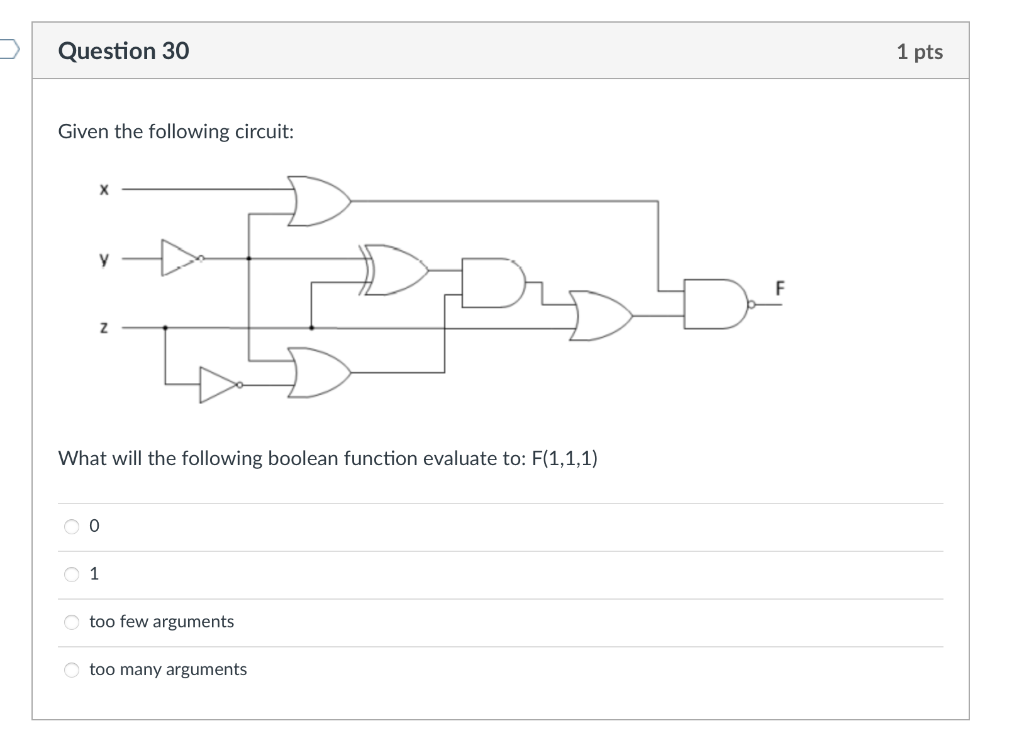 Question 30

1 pts

Given the following circuit:

x

y

z

F

What will the following boolean function evaluate to: F(1,1,1)

0

1

too few arguments

too many arguments