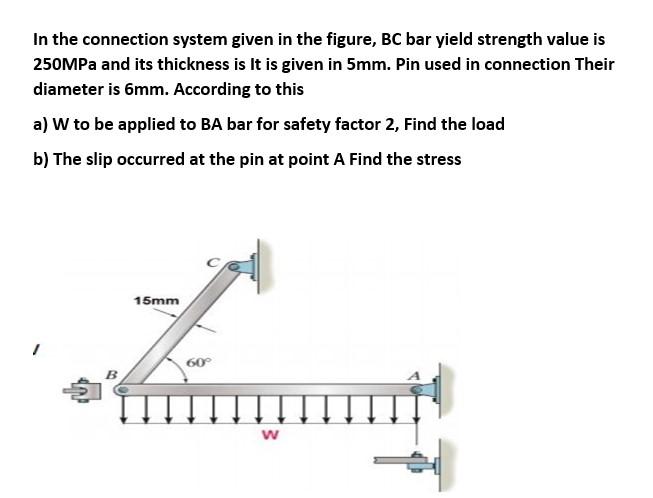 In the connection system given in the figure, BC bar yield strength value is 250MPa and its thickness is It is given in 5mm. Pin used in connection Their diameter is 6mm. According to this

a) W to be applied to BA bar for safety factor 2, Find the load

b) The slip occurred at the pin at point A Find the stress

C

15mm

60°

B

A

W