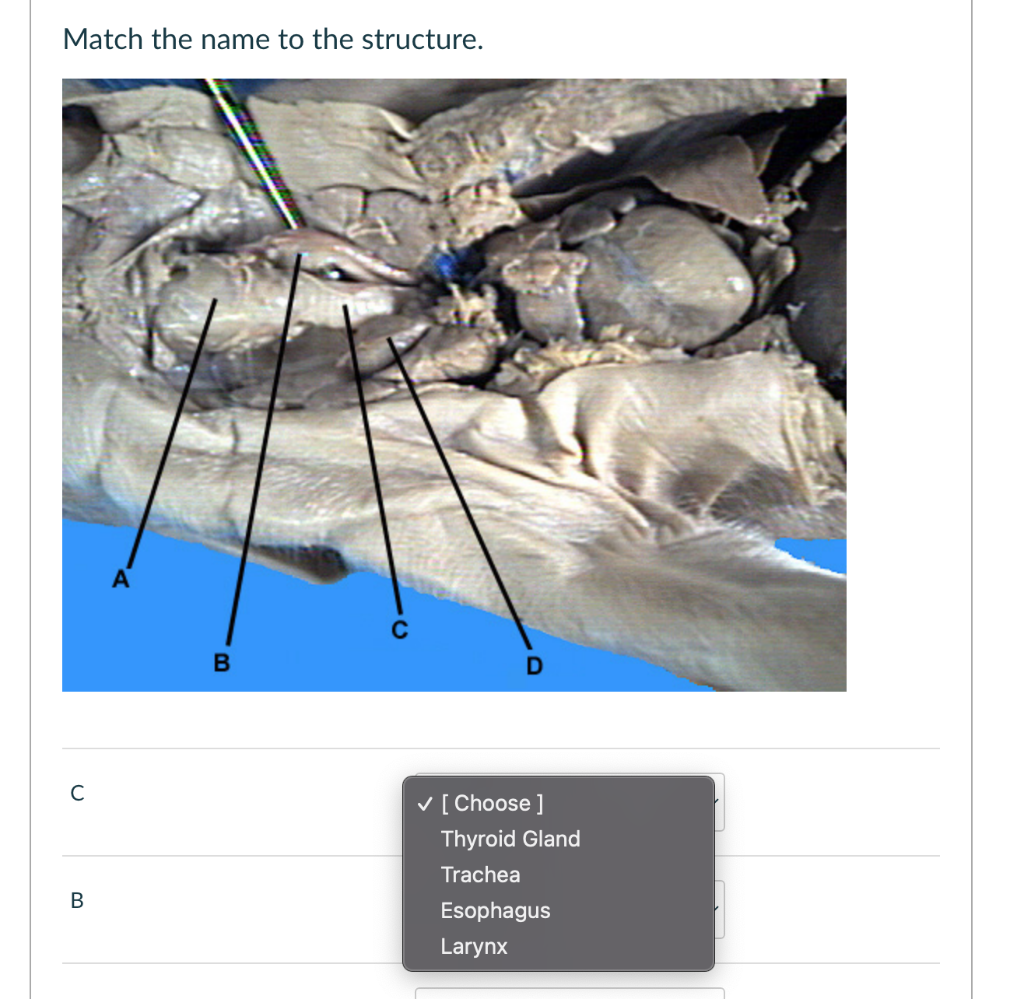 Match the name to the structure.

A

B

C

D

C

✓ [ Choose ]
Thyroid Gland
Trachea
Esophagus
Larynx

B