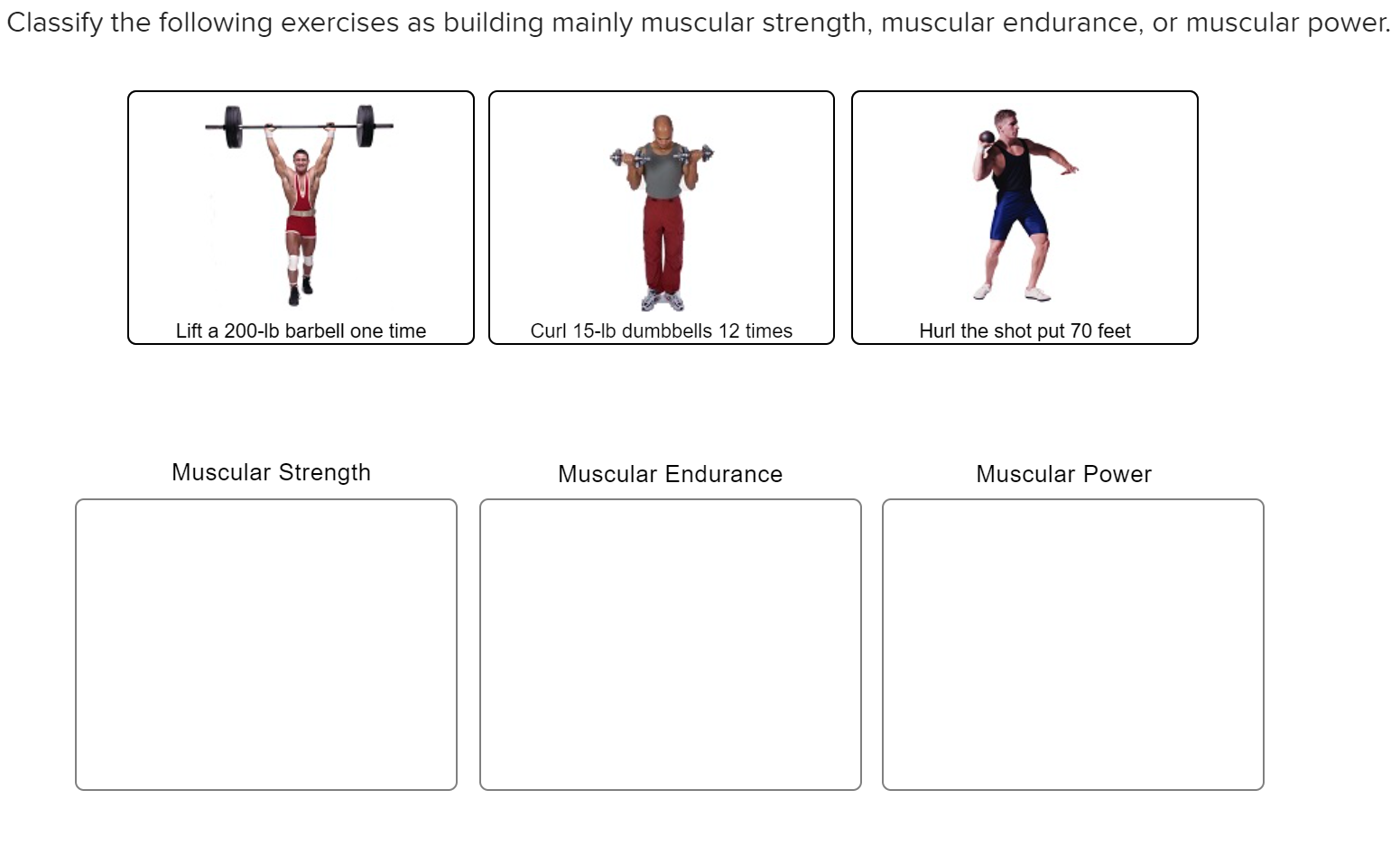 Classify the following exercises as building mainly muscular strength, muscular endurance, or muscular power.

Lift a 200-lb barbell one time

Curl 15-lb dumbbells 12 times

Hurl the shot put 70 feet

Muscular Strength

Muscular Endurance

Muscular Power