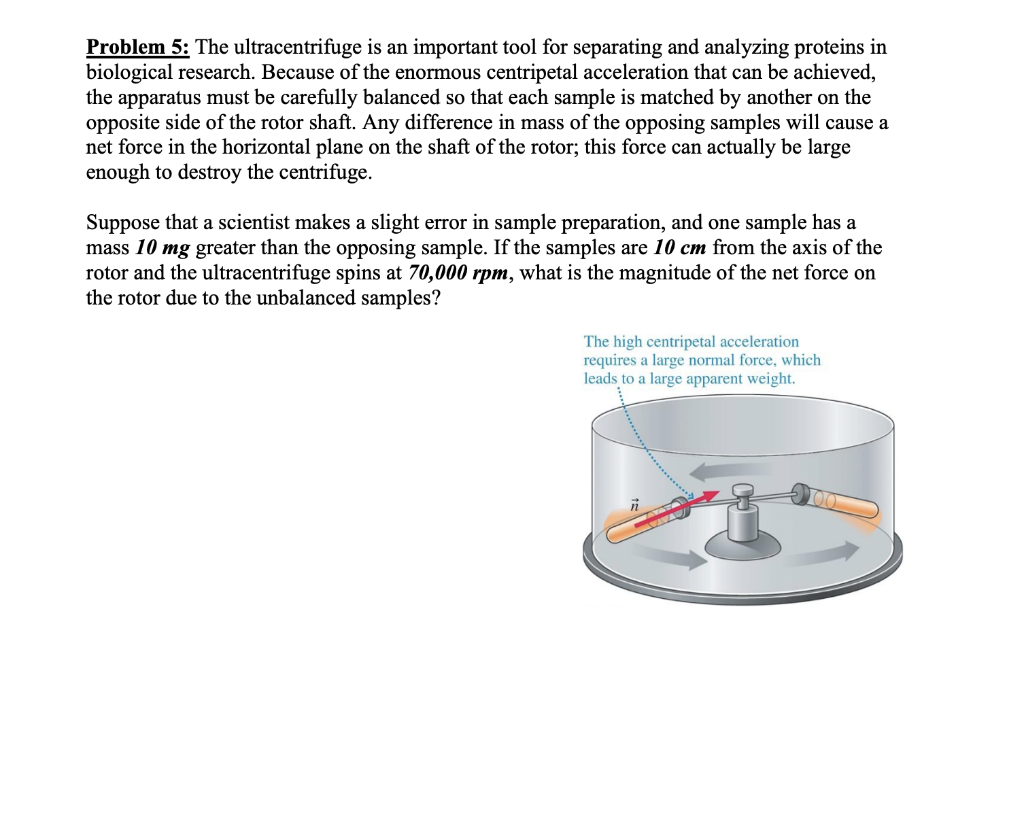 Problem 5: The ultracentrifuge is an important tool for separating and analyzing proteins in biological research. Because of the enormous centripetal acceleration that can be achieved, the apparatus must be carefully balanced so that each sample is matched by another on the opposite side of the rotor shaft. Any difference in mass of the opposing samples will cause a net force in the horizontal plane on the shaft of the rotor; this force can actually be large enough to destroy the centrifuge.

Suppose that a scientist makes a slight error in sample preparation, and one sample has a mass 10 mg greater than the opposing sample. If the samples are 10 cm from the axis of the rotor and the ultracentrifuge spins at 70,000 rpm, what is the magnitude of the net force on the rotor due to the unbalanced samples?

The high centripetal acceleration requires a large normal force, which leads to a large apparent weight.

$\vec{n}$