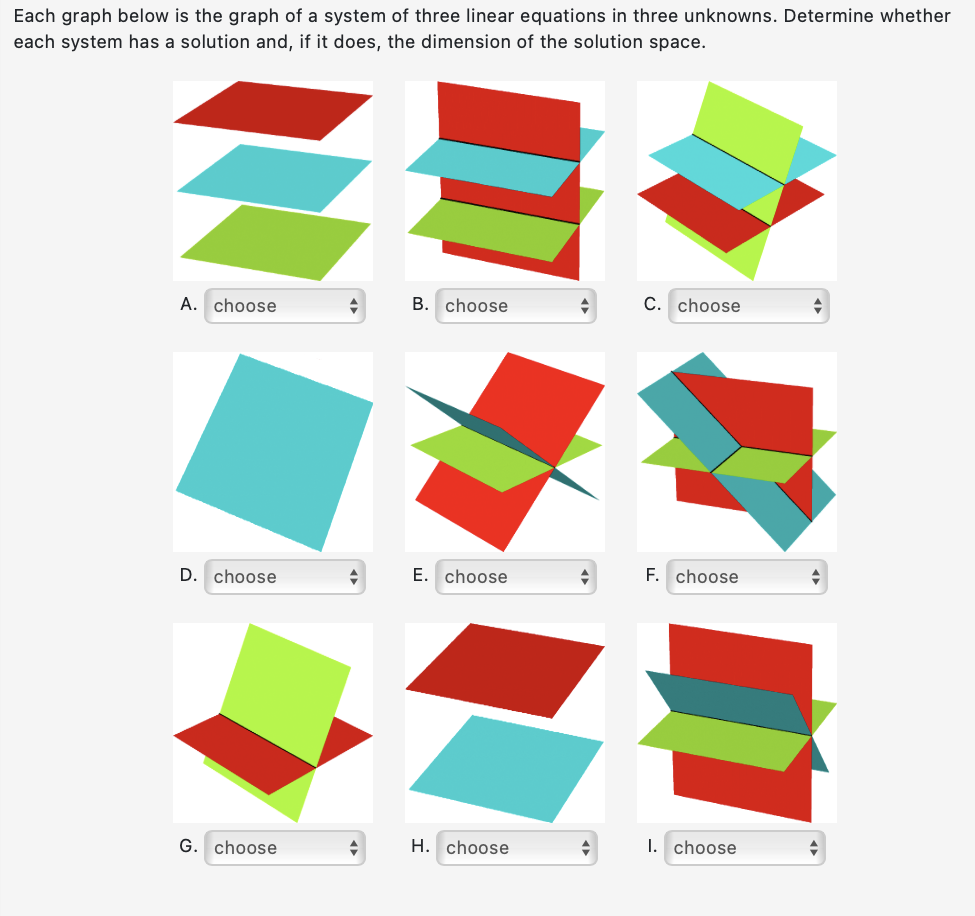 Each graph below is the graph of a system of three linear equations in three unknowns. Determine whether each system has a solution and, if it does, the dimension of the solution space.

A. choose

B. choose

C. choose

D. choose

E. choose

F. choose

G. choose

H. choose

I. choose