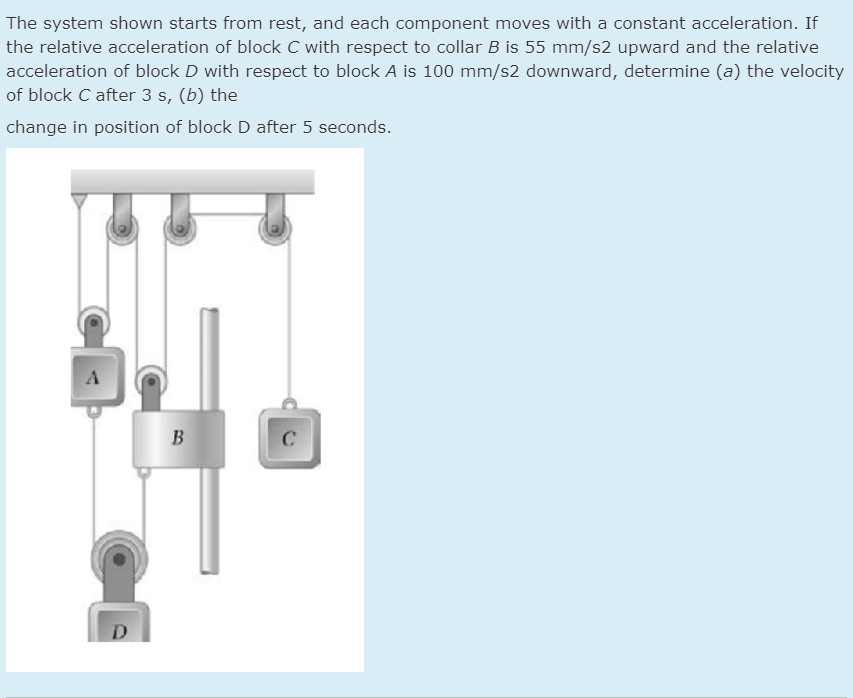 The system shown starts from rest, and each component moves with a constant acceleration. If the relative acceleration of block C with respect to collar B is 55 mm/s2 upward and the relative acceleration of block D with respect to block A is 100 mm/s2 downward, determine (a) the velocity of block C after 3 s, (b) the

change in position of block D after 5 seconds.

A

B

C

D