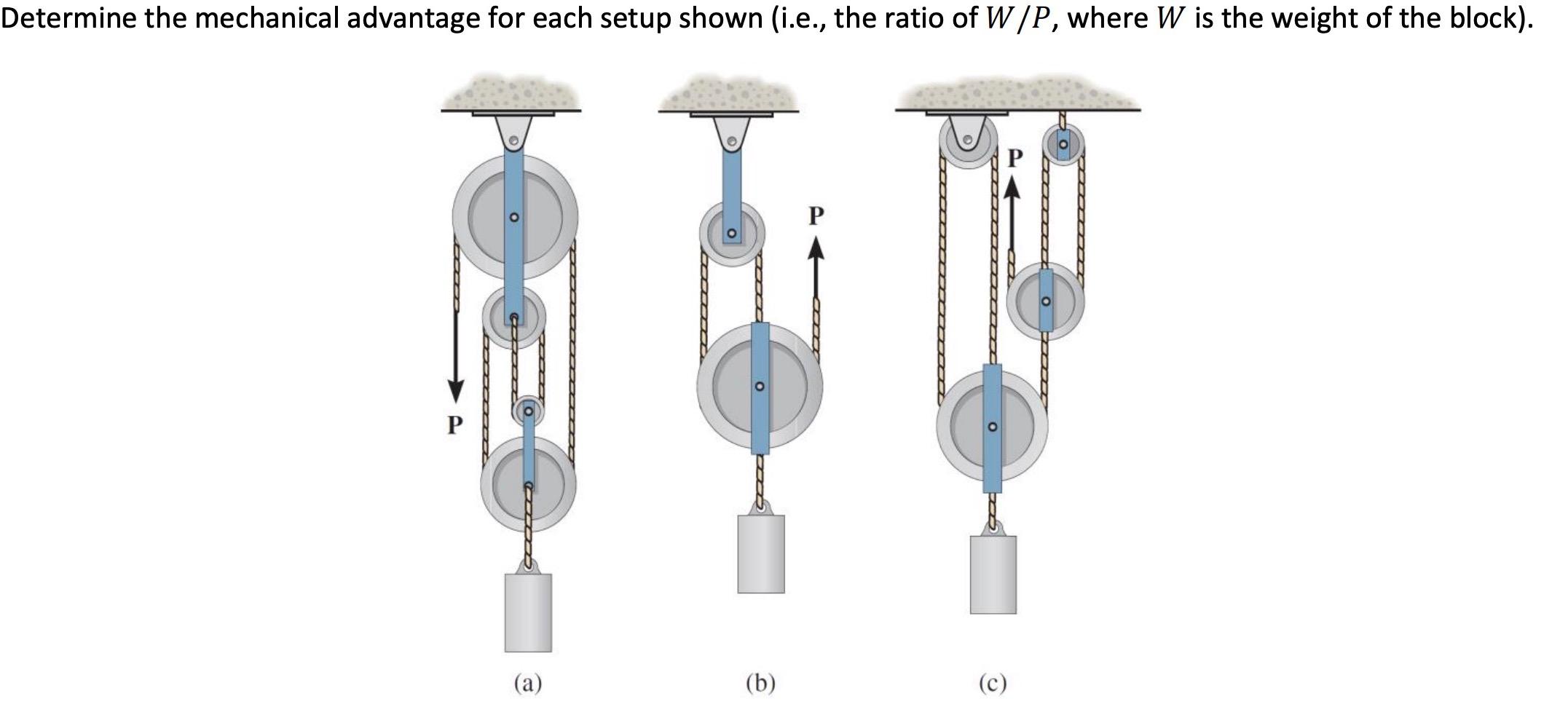 Determine the mechanical advantage for each setup shown (i.e., the ratio of $W/P$, where $W$ is the weight of the block).

P

P

P

(a)

(b)

(c)