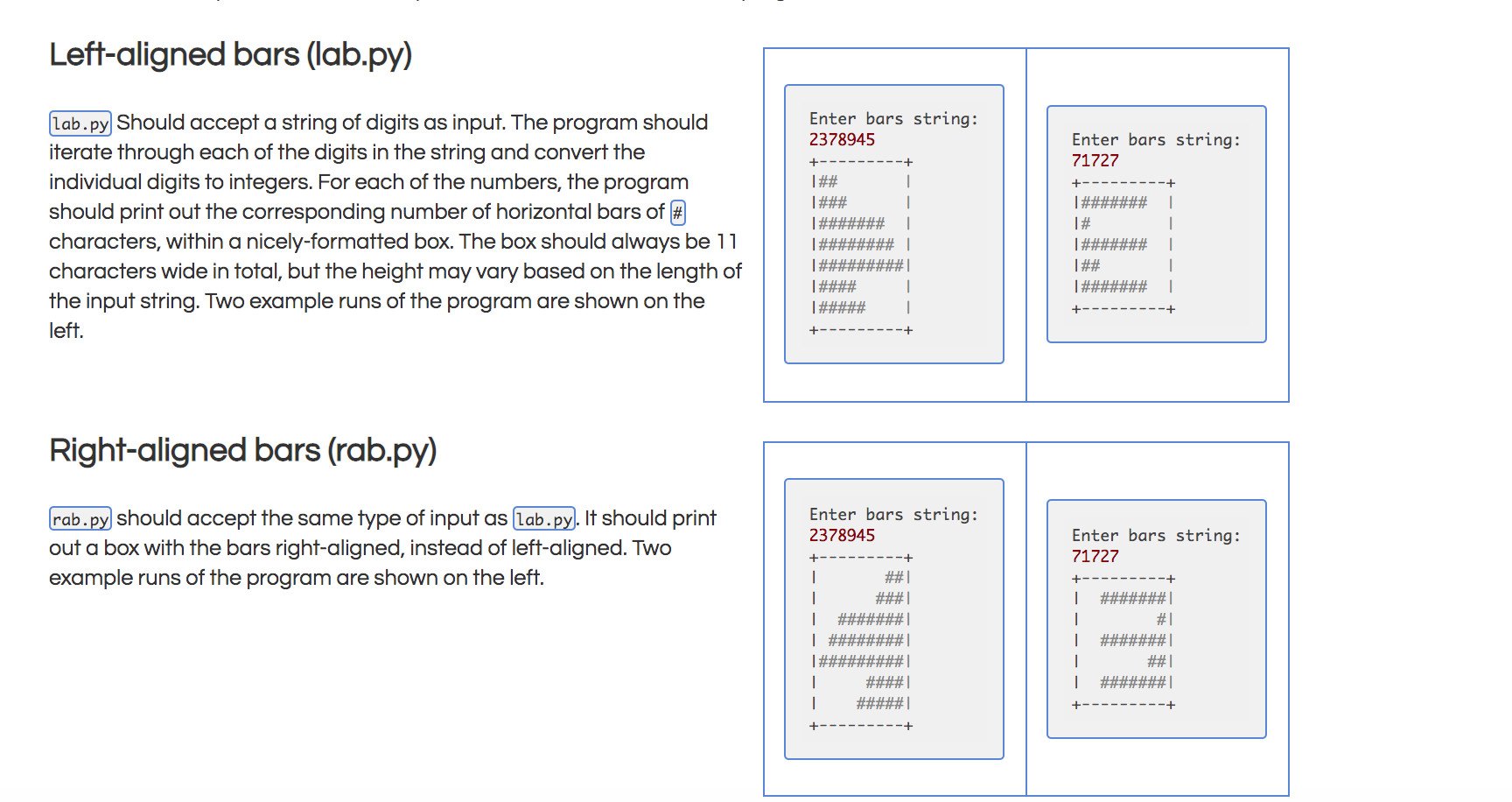 Left-aligned bars (lab.py)

lab.py Should accept a string of digits as input. The program should iterate through each of the digits in the string and convert the individual digits to integers. For each of the numbers, the program should print out the corresponding number of horizontal bars of # characters, within a nicely-formatted box. The box should always be 11 characters wide in total, but the height may vary based on the length of the input string. Two example runs of the program are shown on the left.

Enter bars string:
2378945
+---------+
|##       |
|###      |
|#######  |
|######## |
|#########|
|####     |
|#####    |
+---------+

Enter bars string:
71727
+---------+
|#######  |
|#        |
|#######  |
|##       |
|#######  |
+---------+

Right-aligned bars (rab.py)

rab.py should accept the same type of input as lab.py. It should print out a box with the bars right-aligned, instead of left-aligned. Two example runs of the program are shown on the left.

Enter bars string:
2378945
+---------+
|       ##|
|      ###|
|  #######|
| ########|
|#########|
|     ####|
|    #####|
+---------+

Enter bars string:
71727
+---------+
|  #######|
|        #|
|  #######|
|       ##|
|  #######|
+---------+