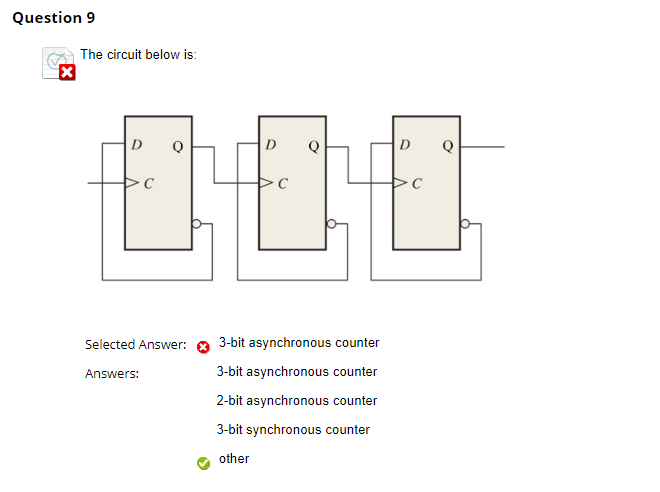 Question 9

The circuit below is:

D Q
C

D Q
C

D Q
C

Selected Answer: 3-bit asynchronous counter

Answers: 3-bit asynchronous counter

2-bit asynchronous counter

3-bit synchronous counter

other