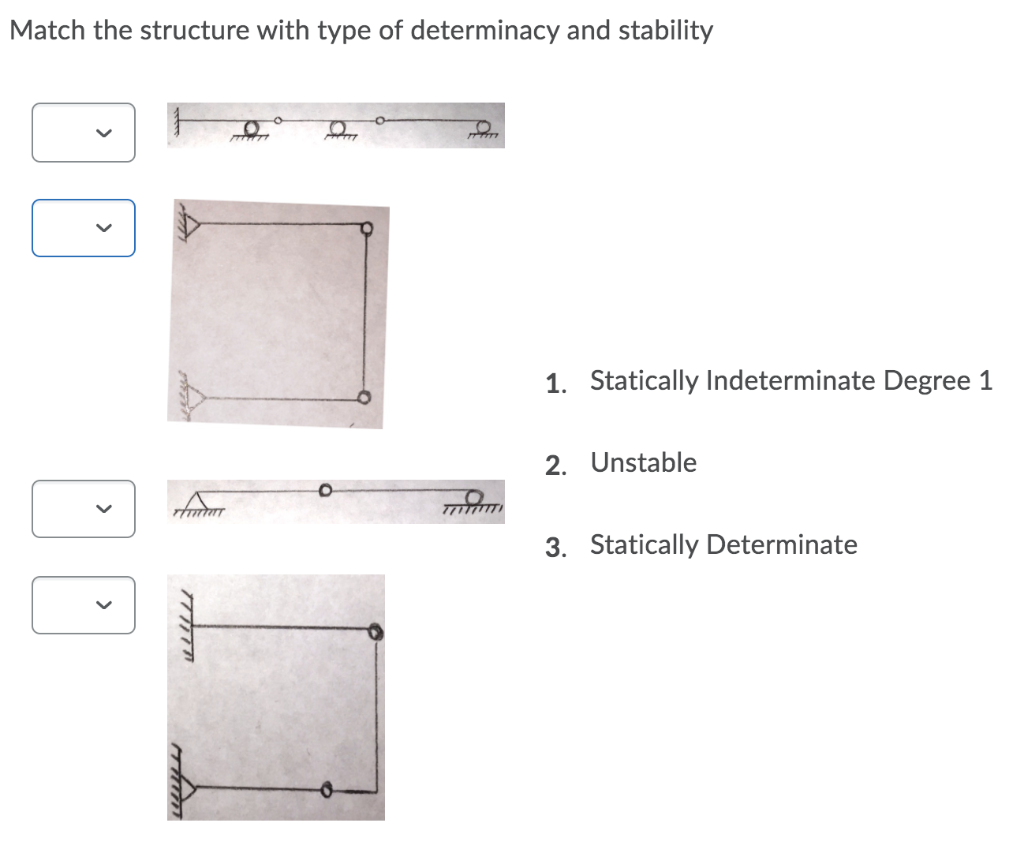 Match the structure with type of determinacy and stability

1. Statically Indeterminate Degree 1

2. Unstable

3. Statically Determinate