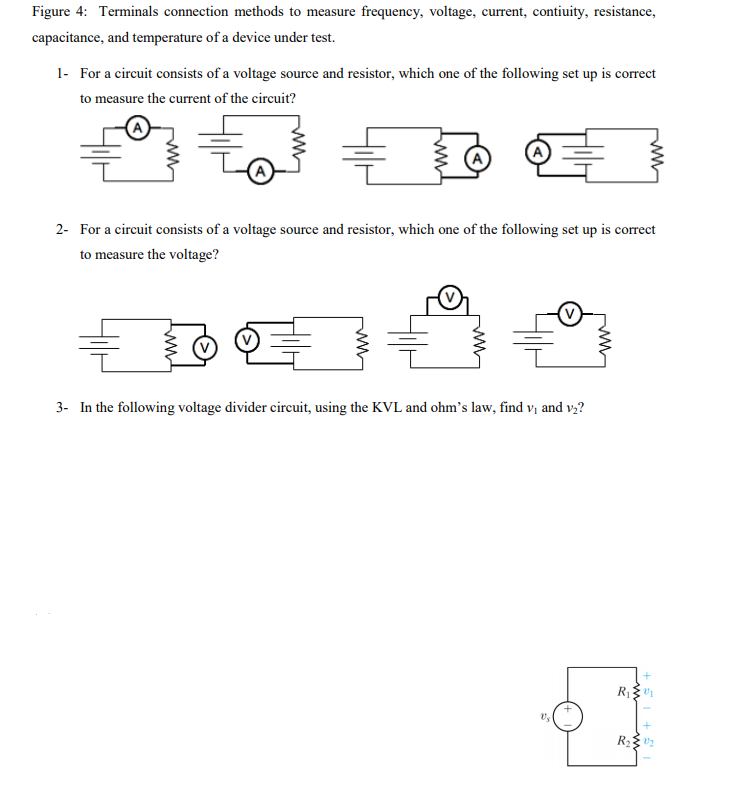 Figure 4: Terminals connection methods to measure frequency, voltage, current, contiuity, resistance, capacitance, and temperature of a device under test.

1- For a circuit consists of a voltage source and resistor, which one of the following set up is correct to measure the current of the circuit?

A A A A

2- For a circuit consists of a voltage source and resistor, which one of the following set up is correct to measure the voltage?

V V V V

3- In the following voltage divider circuit, using the KVL and ohm's law, find $v_1$ and $v_2$?

$v_s$ + − $R_1$ + $v_1$ − $R_2$ + $v_2$ −