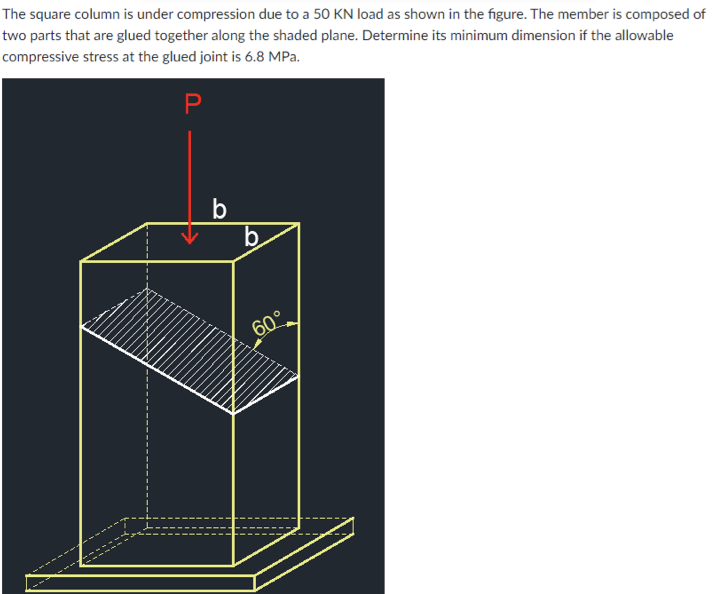 The square column is under compression due to a 50 KN load as shown in the figure. The member is composed of two parts that are glued together along the shaded plane. Determine its minimum dimension if the allowable compressive stress at the glued joint is 6.8 MPa.

P

b

b

60°