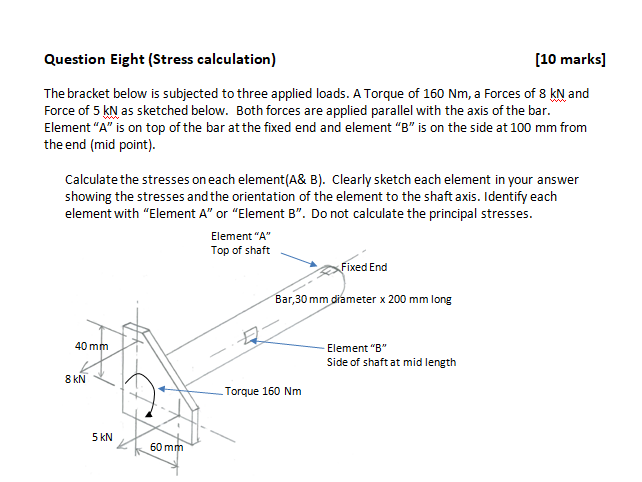 Question Eight (Stress calculation) [10 marks]

The bracket below is subjected to three applied loads. A Torque of 160 Nm, a Forces of 8 kN and Force of 5 kN as sketched below. Both forces are applied parallel with the axis of the bar. Element "A" is on top of the bar at the fixed end and element "B" is on the side at 100 mm from the end (mid point).

Calculate the stresses on each element(A& B). Clearly sketch each element in your answer showing the stresses and the orientation of the element to the shaft axis. Identify each element with "Element A" or "Element B". Do not calculate the principal stresses.

Element "A"
Top of shaft

Fixed End

Bar,30 mm diameter x 200 mm long

40 mm

Element "B"
Side of shaft at mid length

8 kN

Torque 160 Nm

5 kN

60 mm