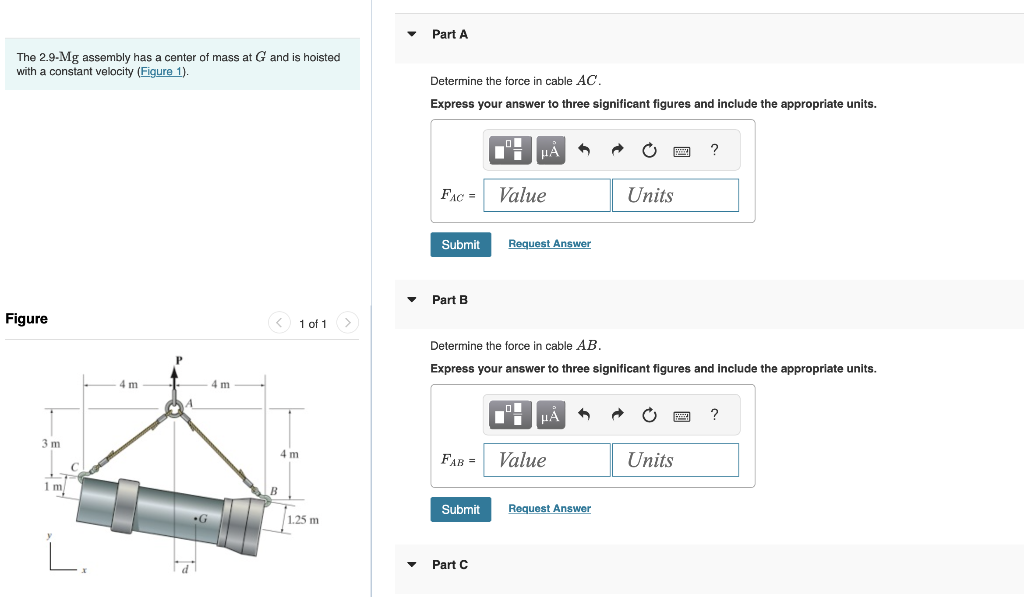 The 2.9-Mg assembly has a center of mass at $G$ and is hoisted with a constant velocity (Figure 1).

Figure

1 of 1

P
4 m
4 m
A
3 m
4 m
C
1 m
B
G
1.25 m
y
x
d

Part A

Determine the force in cable $AC$.

Express your answer to three significant figures and include the appropriate units.

μÅ ?

$F_{AC}$ = Value Units

Submit Request Answer

Part B

Determine the force in cable $AB$.

Express your answer to three significant figures and include the appropriate units.

μÅ ?

$F_{AB}$ = Value Units

Submit Request Answer

Part C