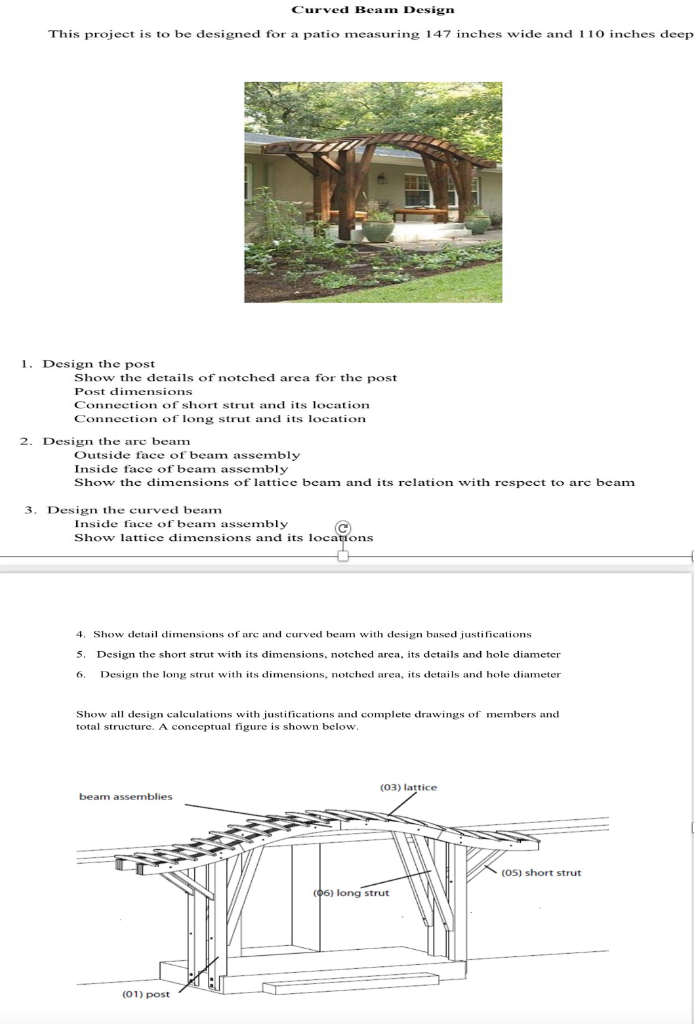 Curved Beam Design

This project is to be designed for a patio measuring 147 inches wide and 110 inches deep

1. Design the post
Show the details of notched area for the post
Post dimensions
Connection of short strut and its location
Connection of long strut and its location

2. Design the arc beam
Outside face of beam assembly
Inside face of beam assembly
Show the dimensions of lattice beam and its relation with respect to arc beam

3. Design the curved beam
Inside face of beam assembly
Show lattice dimensions and its locations

4. Show detail dimensions of arc and curved beam with design based justifications

5. Design the short strut with its dimensions, notched area, its details and hole diameter

6. Design the long strut with its dimensions, notched area, its details and hole diameter

Show all design calculations with justifications and complete drawings of members and total structure. A conceptual figure is shown below.

beam assemblies

(03) lattice

(05) short strut

(06) long strut

(01) post