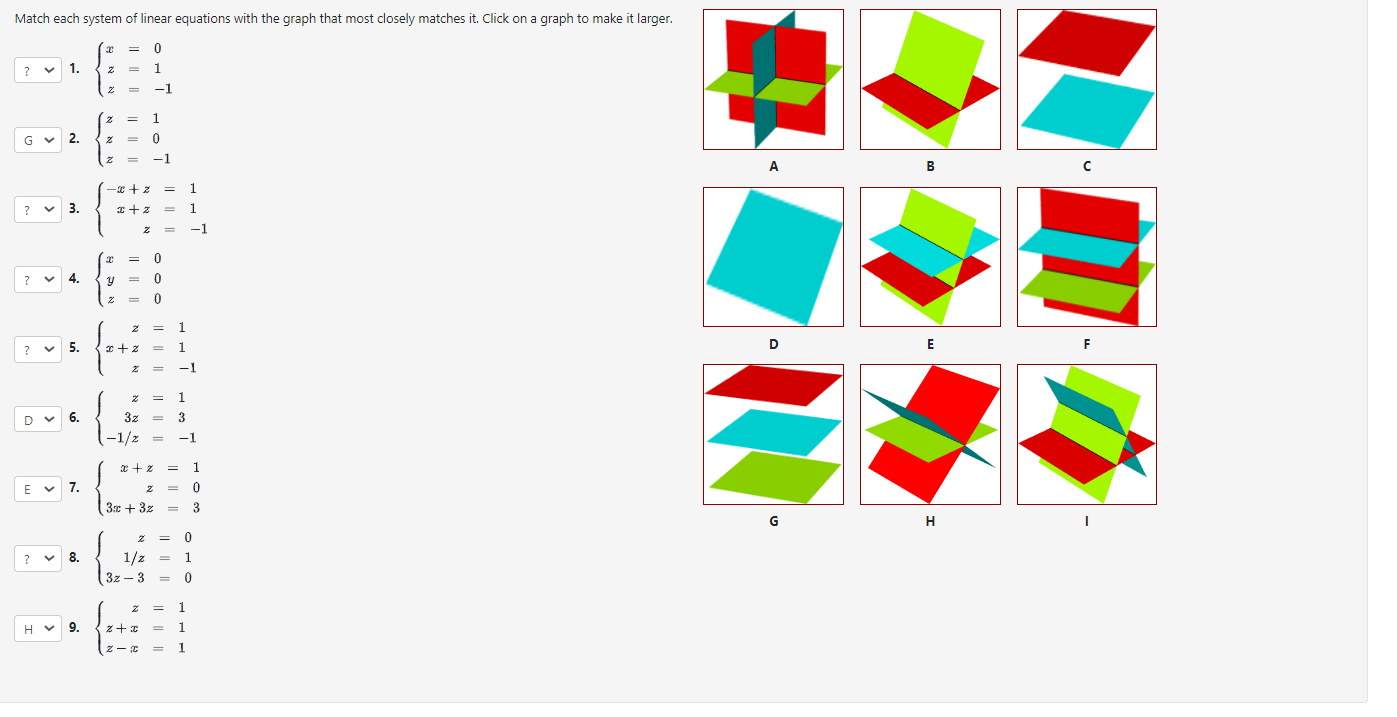 Match each system of linear equations with the graph that most closely matches it. Click on a graph to make it larger.

? 1. $\begin{cases} x = 0 \\ z = 1 \\ z = -1 \end{cases}$

G 2. $\begin{cases} z = 1 \\ z = 0 \\ z = -1 \end{cases}$

? 3. $\begin{cases} -x + z = 1 \\ x + z = 1 \\ z = -1 \end{cases}$

? 4. $\begin{cases} x = 0 \\ y = 0 \\ z = 0 \end{cases}$

? 5. $\begin{cases} z = 1 \\ x + z = 1 \\ z = -1 \end{cases}$

D 6. $\begin{cases} z = 1 \\ 3z = 3 \\ -1/z = -1 \end{cases}$

E 7. $\begin{cases} x + z = 1 \\ z = 0 \\ 3x + 3z = 3 \end{cases}$

? 8. $\begin{cases} z = 0 \\ 1/z = 1 \\ 3z - 3 = 0 \end{cases}$

H 9. $\begin{cases} z = 1 \\ z + x = 1 \\ z - x = 1 \end{cases}$

A

B

C

D

E

F

G

H

I