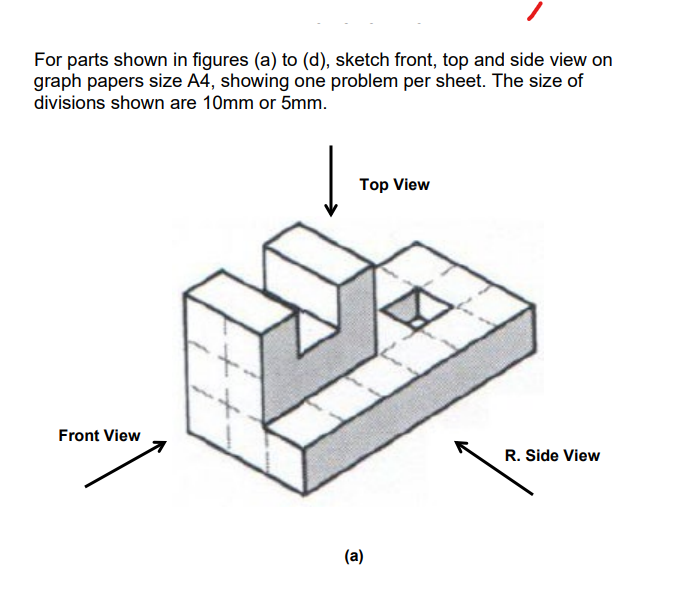 For parts shown in figures (a) to (d), sketch front, top and side view on graph papers size A4, showing one problem per sheet. The size of divisions shown are 10mm or 5mm.

Top View

Front View

R. Side View

(a)