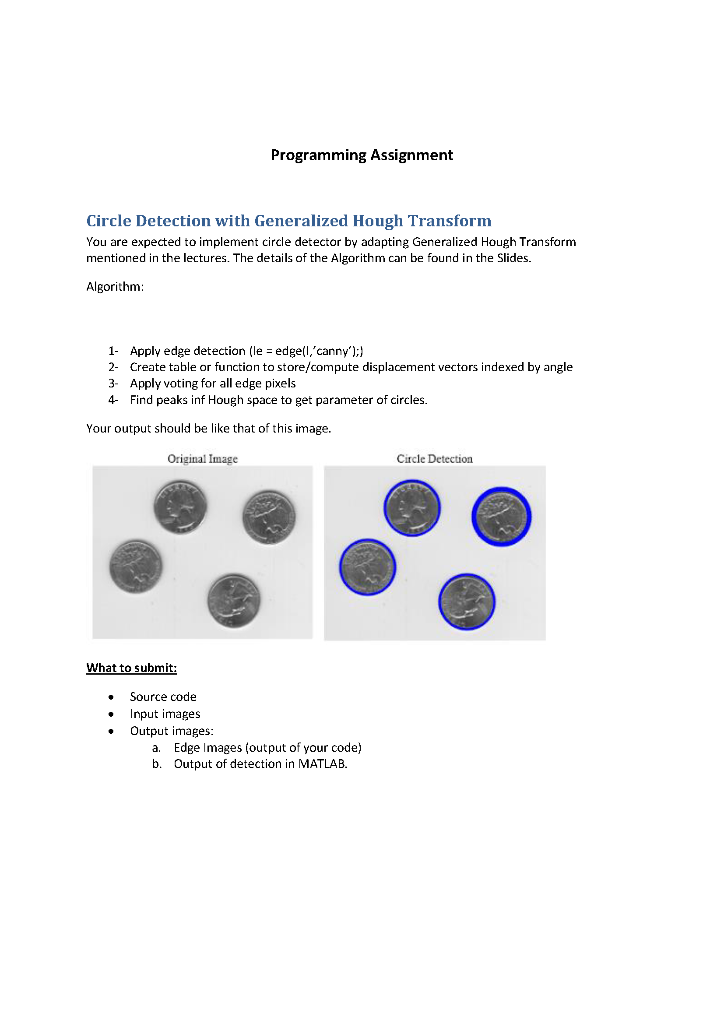 Programming Assignment

Circle Detection with Generalized Hough Transform

You are expected to implement circle detector by adapting Generalized Hough Transform mentioned in the lectures. The details of the Algorithm can be found in the Slides.

Algorithm:

1- Apply edge detection (Ie = edge(I,'canny');)
2- Create table or function to store/compute displacement vectors indexed by angle
3- Apply voting for all edge pixels
4- Find peaks inf Hough space to get parameter of circles.

Your output should be like that of this image.

Original Image

Circle Detection

What to submit:

• Source code
• Input images
• Output images:
a. Edge Images (output of your code)
b. Output of detection in MATLAB.