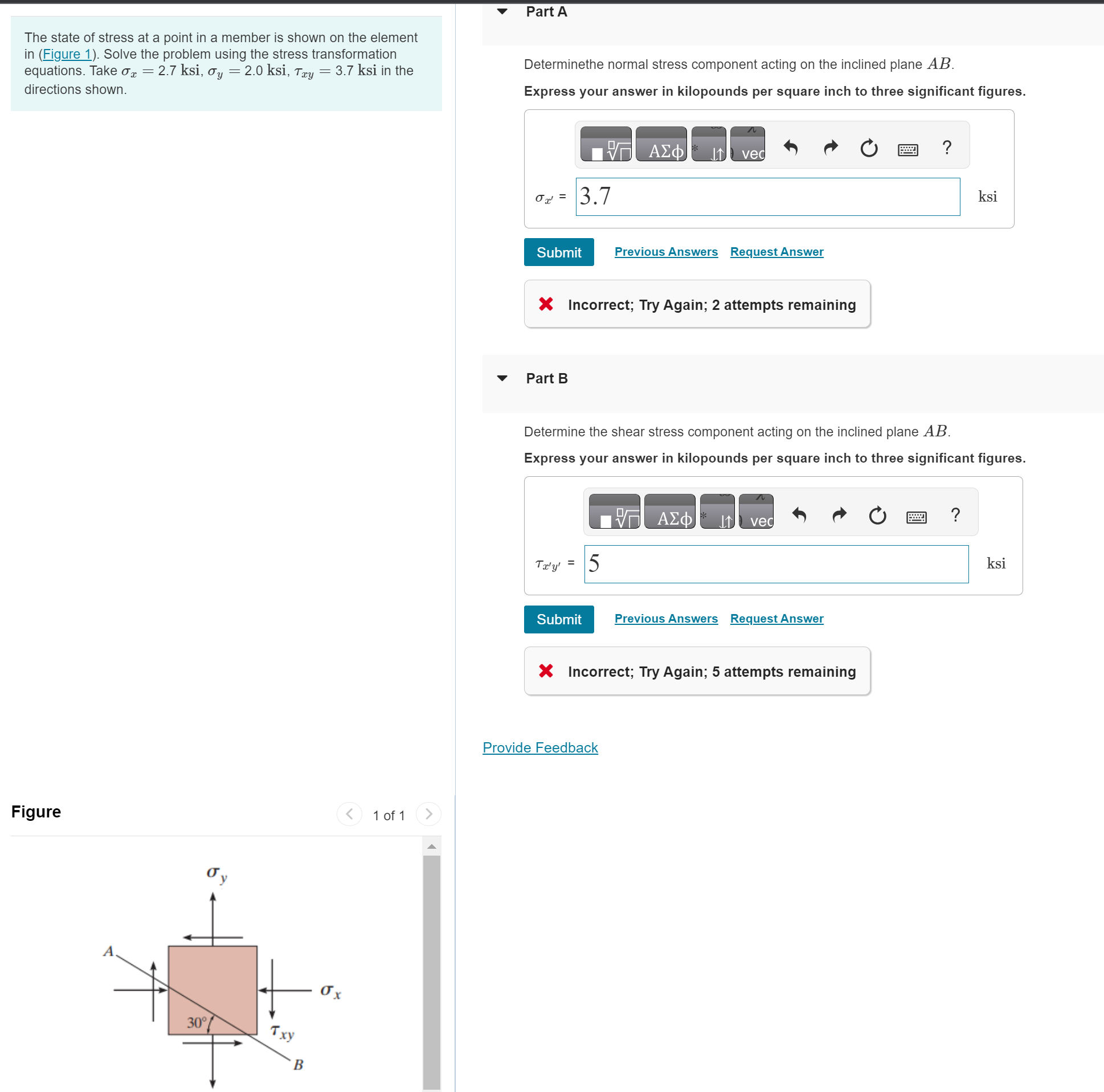 The state of stress at a point in a member is shown on the element in (Figure 1). Solve the problem using the stress transformation equations. Take $\sigma_x = 2.7$ ksi, $\sigma_y = 2.0$ ksi, $\tau_{xy} = 3.7$ ksi in the directions shown.

Figure

1 of 1

$\sigma_y$

A

$\sigma_x$

30°

$\tau_{xy}$

B

Part A

Determinethe normal stress component acting on the inclined plane $AB$.

Express your answer in kilopounds per square inch to three significant figures.

ΑΣφ vec ?

$\sigma_{x'}$ = 3.7 ksi

Submit Previous Answers Request Answer

Incorrect; Try Again; 2 attempts remaining

Part B

Determine the shear stress component acting on the inclined plane $AB$.

Express your answer in kilopounds per square inch to three significant figures.

ΑΣφ vec ?

$\tau_{x'y'}$ = 5 ksi

Submit Previous Answers Request Answer

Incorrect; Try Again; 5 attempts remaining

Provide Feedback