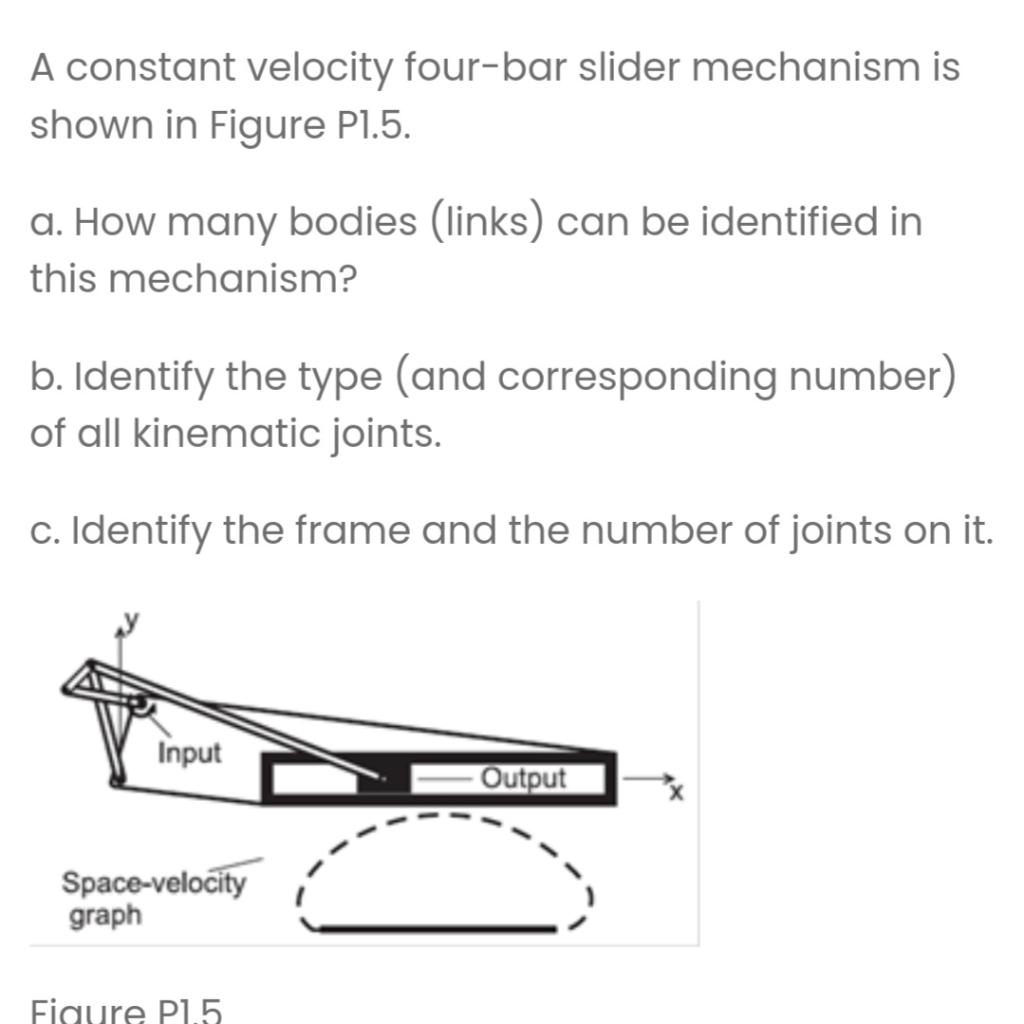 A constant velocity four-bar slider mechanism is shown in Figure P1.5.

a. How many bodies (links) can be identified in this mechanism?

b. Identify the type (and corresponding number) of all kinematic joints.

c. Identify the frame and the number of joints on it.

y

Input

Output

x

Space-velocity graph

Figure P1.5