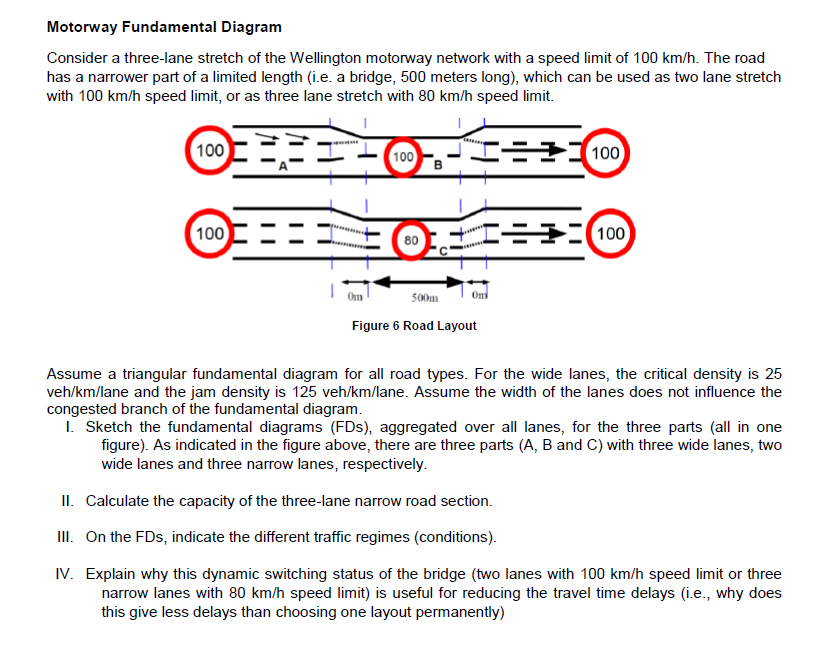 **Motorway Fundamental Diagram**

Consider a three-lane stretch of the Wellington motorway network with a speed limit of 100 km/h. The road has a narrower part of a limited length (i.e. a bridge, 500 meters long), which can be used as two lane stretch with 100 km/h speed limit, or as three lane stretch with 80 km/h speed limit.

100 A 100 B 100
100 80 C 100
0m 500m 0m

Figure 6 Road Layout

Assume a triangular fundamental diagram for all road types. For the wide lanes, the critical density is 25 veh/km/lane and the jam density is 125 veh/km/lane. Assume the width of the lanes does not influence the congested branch of the fundamental diagram.

I. Sketch the fundamental diagrams (FDs), aggregated over all lanes, for the three parts (all in one figure). As indicated in the figure above, there are three parts (A, B and C) with three wide lanes, two wide lanes and three narrow lanes, respectively.

II. Calculate the capacity of the three-lane narrow road section.

III. On the FDs, indicate the different traffic regimes (conditions).

IV. Explain why this dynamic switching status of the bridge (two lanes with 100 km/h speed limit or three narrow lanes with 80 km/h speed limit) is useful for reducing the travel time delays (i.e., why does this give less delays than choosing one layout permanently)