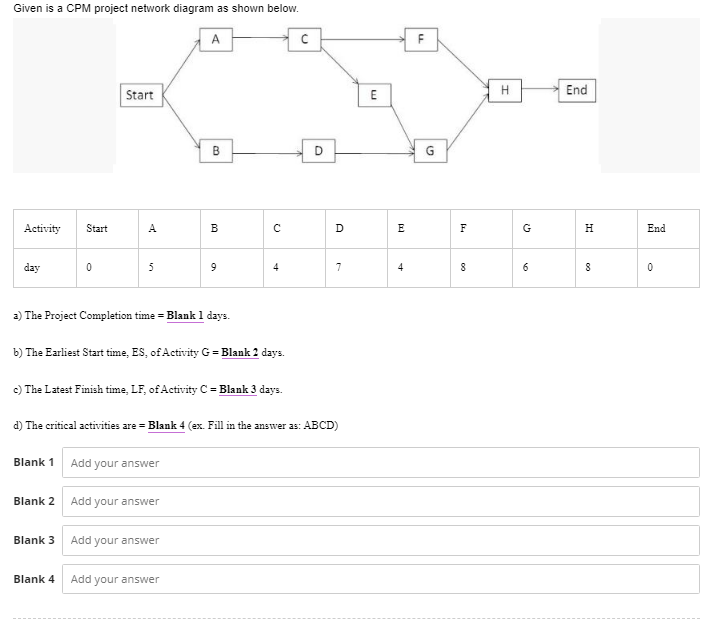 Given is a CPM project network diagram as shown below.

A
C
F
Start
E
H
End
B
D
G

| Activity | Start | A | B | C | D | E | F | G | H | End |
|---|---|---|---|---|---|---|---|---|---|---|
| day | 0 | 5 | 9 | 4 | 7 | 4 | 8 | 6 | 8 | 0 |

a) The Project Completion time = Blank 1 days.

b) The Earliest Start time, ES, of Activity G = Blank 2 days.

c) The Latest Finish time, LF, of Activity C = Blank 3 days.

d) The critical activities are = Blank 4 (ex. Fill in the answer as: ABCD)

Blank 1 Add your answer

Blank 2 Add your answer

Blank 3 Add your answer

Blank 4 Add your answer