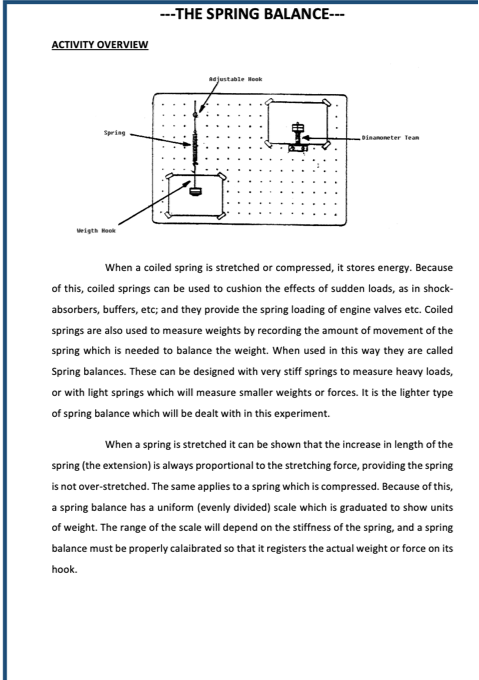 ---THE SPRING BALANCE---

ACTIVITY OVERVIEW

Adjustable Hook

Spring

Dinamometer Team

Weigth Hook

When a coiled spring is stretched or compressed, it stores energy. Because of this, coiled springs can be used to cushion the effects of sudden loads, as in shock-absorbers, buffers, etc; and they provide the spring loading of engine valves etc. Coiled springs are also used to measure weights by recording the amount of movement of the spring which is needed to balance the weight. When used in this way they are called Spring balances. These can be designed with very stiff springs to measure heavy loads, or with light springs which will measure smaller weights or forces. It is the lighter type of spring balance which will be dealt with in this experiment.

When a spring is stretched it can be shown that the increase in length of the spring (the extension) is always proportional to the stretching force, providing the spring is not over-stretched. The same applies to a spring which is compressed. Because of this, a spring balance has a uniform (evenly divided) scale which is graduated to show units of weight. The range of the scale will depend on the stiffness of the spring, and a spring balance must be properly calaibrated so that it registers the actual weight or force on its hook.