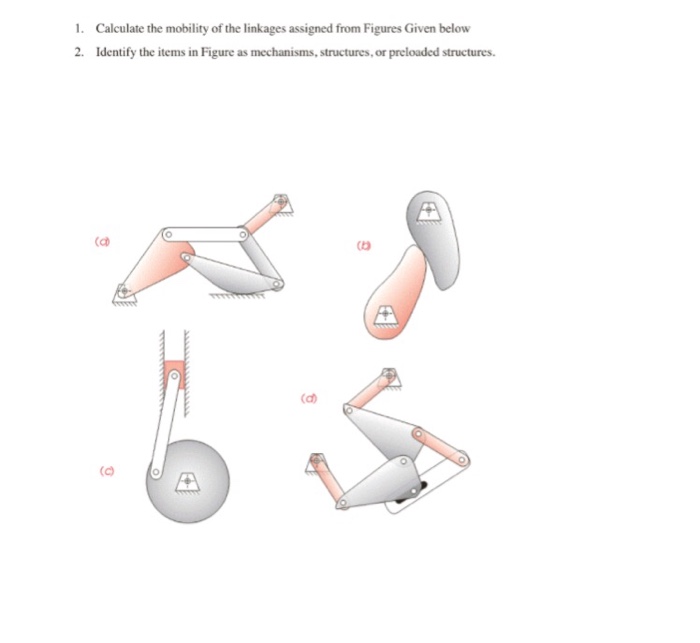 1. Calculate the mobility of the linkages assigned from Figures Given below

2. Identify the items in Figure as mechanisms, structures, or preloaded structures.

(a)

(b)

(c)

(d)