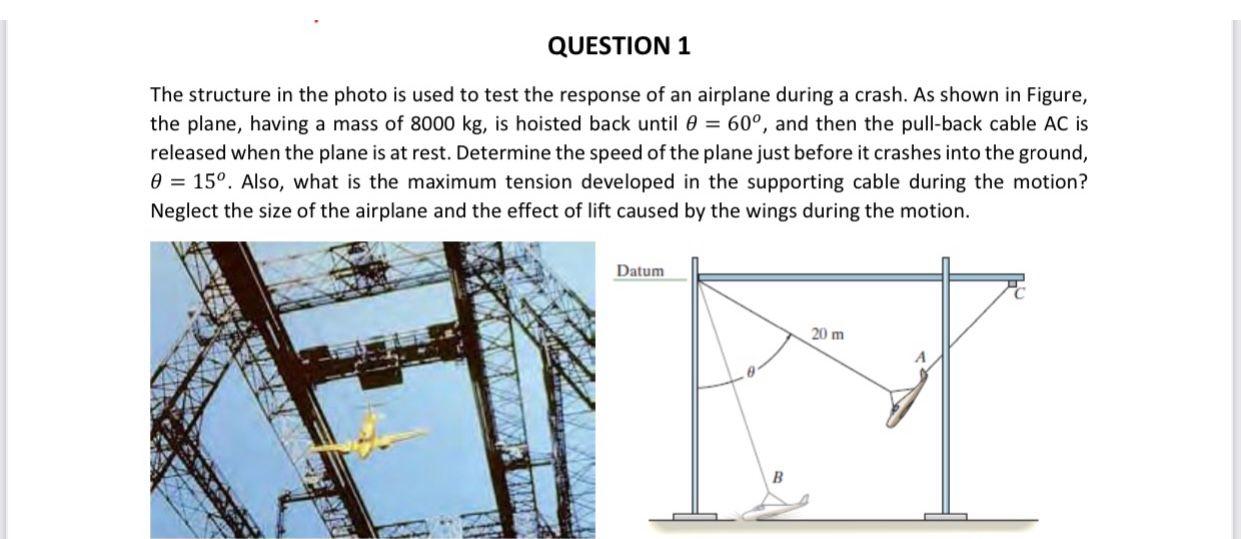 QUESTION 1

The structure in the photo is used to test the response of an airplane during a crash. As shown in Figure, the plane, having a mass of 8000 kg, is hoisted back until $\theta = 60^o$, and then the pull-back cable AC is released when the plane is at rest. Determine the speed of the plane just before it crashes into the ground, $\theta = 15^o$. Also, what is the maximum tension developed in the supporting cable during the motion? Neglect the size of the airplane and the effect of lift caused by the wings during the motion.

Datum
C
20 m
A
$\theta$
B