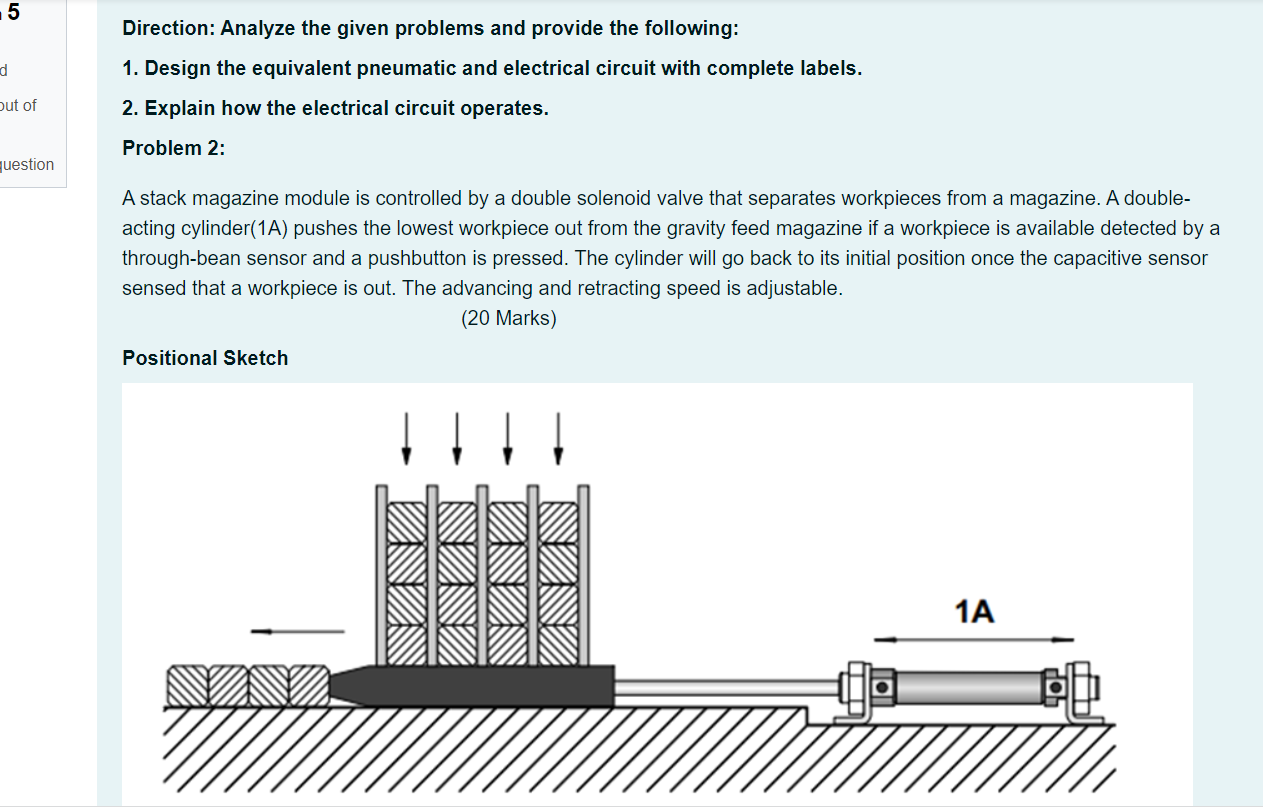 5

d

out of

question

Direction: Analyze the given problems and provide the following:

1. Design the equivalent pneumatic and electrical circuit with complete labels.

2. Explain how the electrical circuit operates.

Problem 2:

A stack magazine module is controlled by a double solenoid valve that separates workpieces from a magazine. A double-acting cylinder(1A) pushes the lowest workpiece out from the gravity feed magazine if a workpiece is available detected by a through-bean sensor and a pushbutton is pressed. The cylinder will go back to its initial position once the capacitive sensor sensed that a workpiece is out. The advancing and retracting speed is adjustable.

(20 Marks)

Positional Sketch

1A