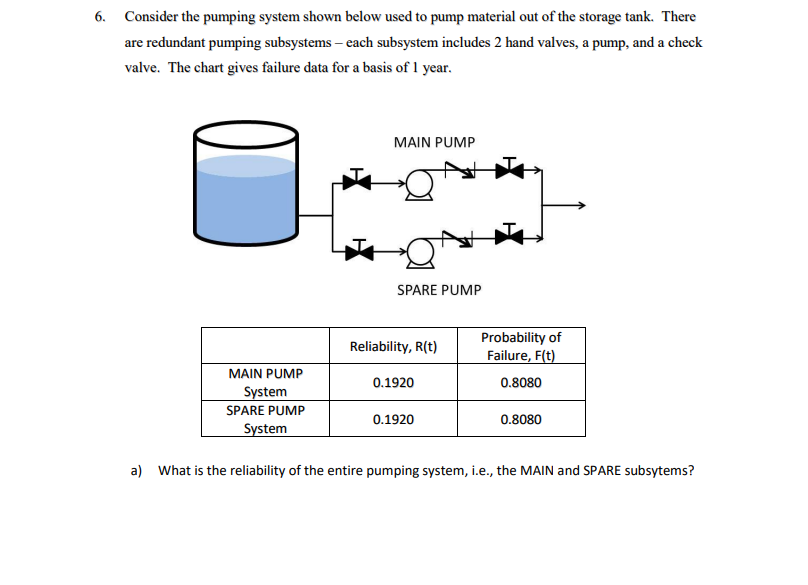 6. Consider the pumping system shown below used to pump material out of the storage tank. There are redundant pumping subsystems – each subsystem includes 2 hand valves, a pump, and a check valve. The chart gives failure data for a basis of 1 year.

MAIN PUMP

SPARE PUMP

| | Reliability, R(t) | Probability of Failure, F(t) |
|---|---|---|
| MAIN PUMP System | 0.1920 | 0.8080 |
| SPARE PUMP System | 0.1920 | 0.8080 |

a) What is the reliability of the entire pumping system, i.e., the MAIN and SPARE subsytems?