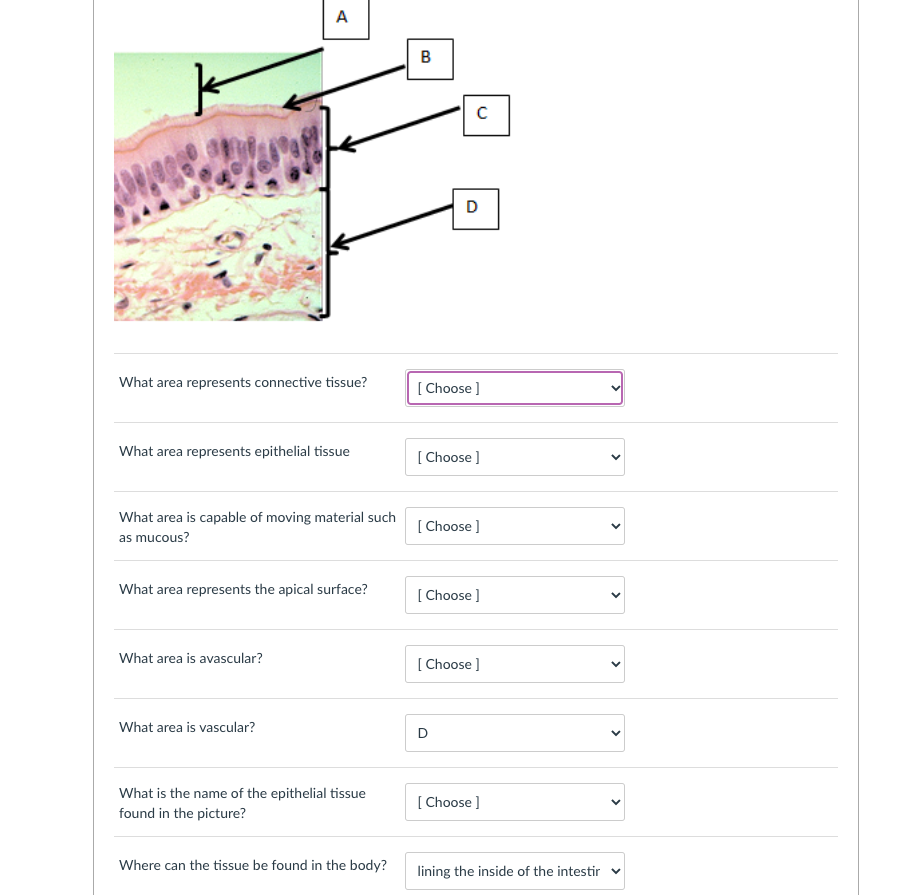 A

B

C

D

What area represents connective tissue? [ Choose ]

What area represents epithelial tissue [ Choose ]

What area is capable of moving material such as mucous? [ Choose ]

What area represents the apical surface? [ Choose ]

What area is avascular? [ Choose ]

What area is vascular? D

What is the name of the epithelial tissue found in the picture? [ Choose ]

Where can the tissue be found in the body? lining the inside of the intestir