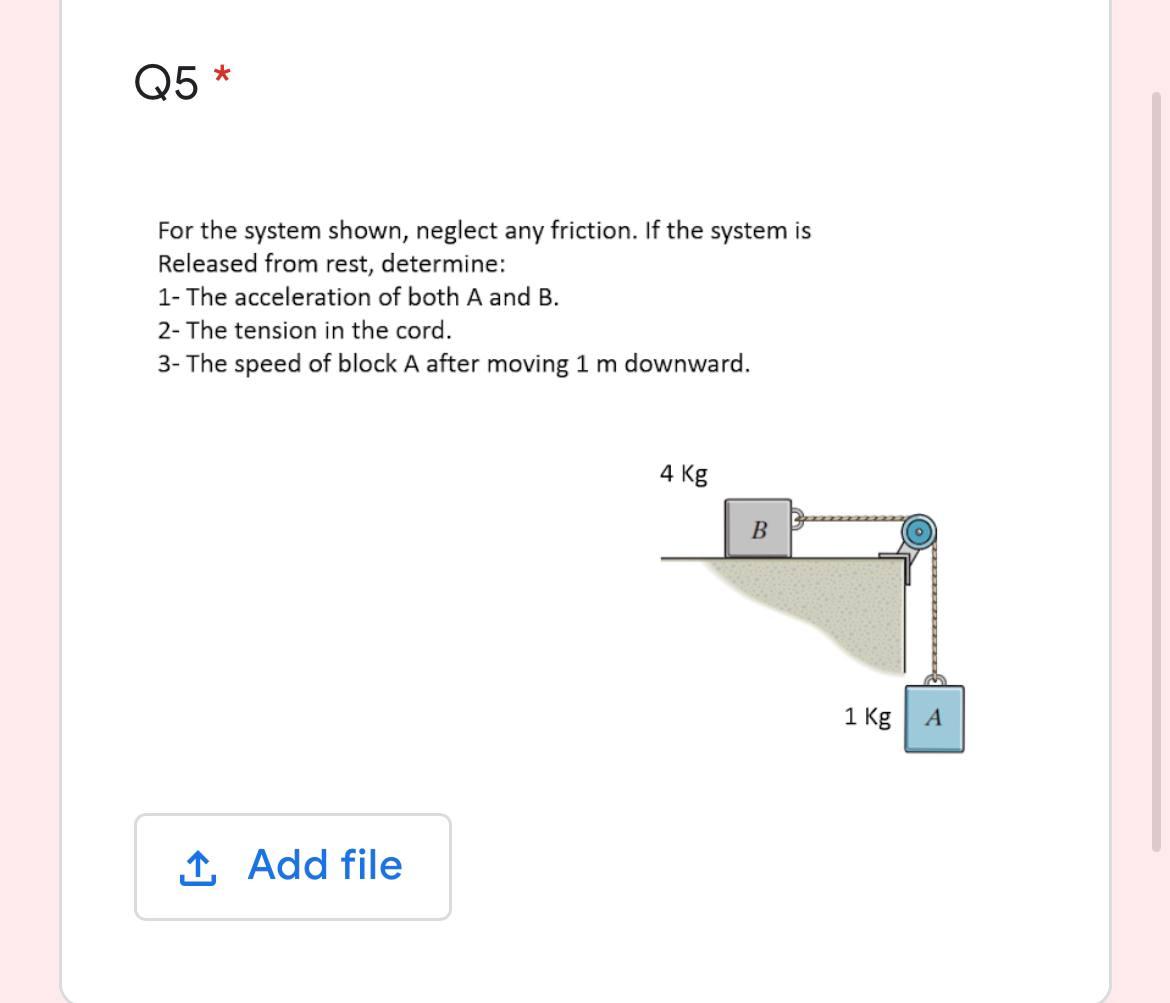 Q5 *

For the system shown, neglect any friction. If the system is Released from rest, determine:
1- The acceleration of both A and B.
2- The tension in the cord.
3- The speed of block A after moving 1 m downward.

4 Kg
B
1 Kg
A

Add file