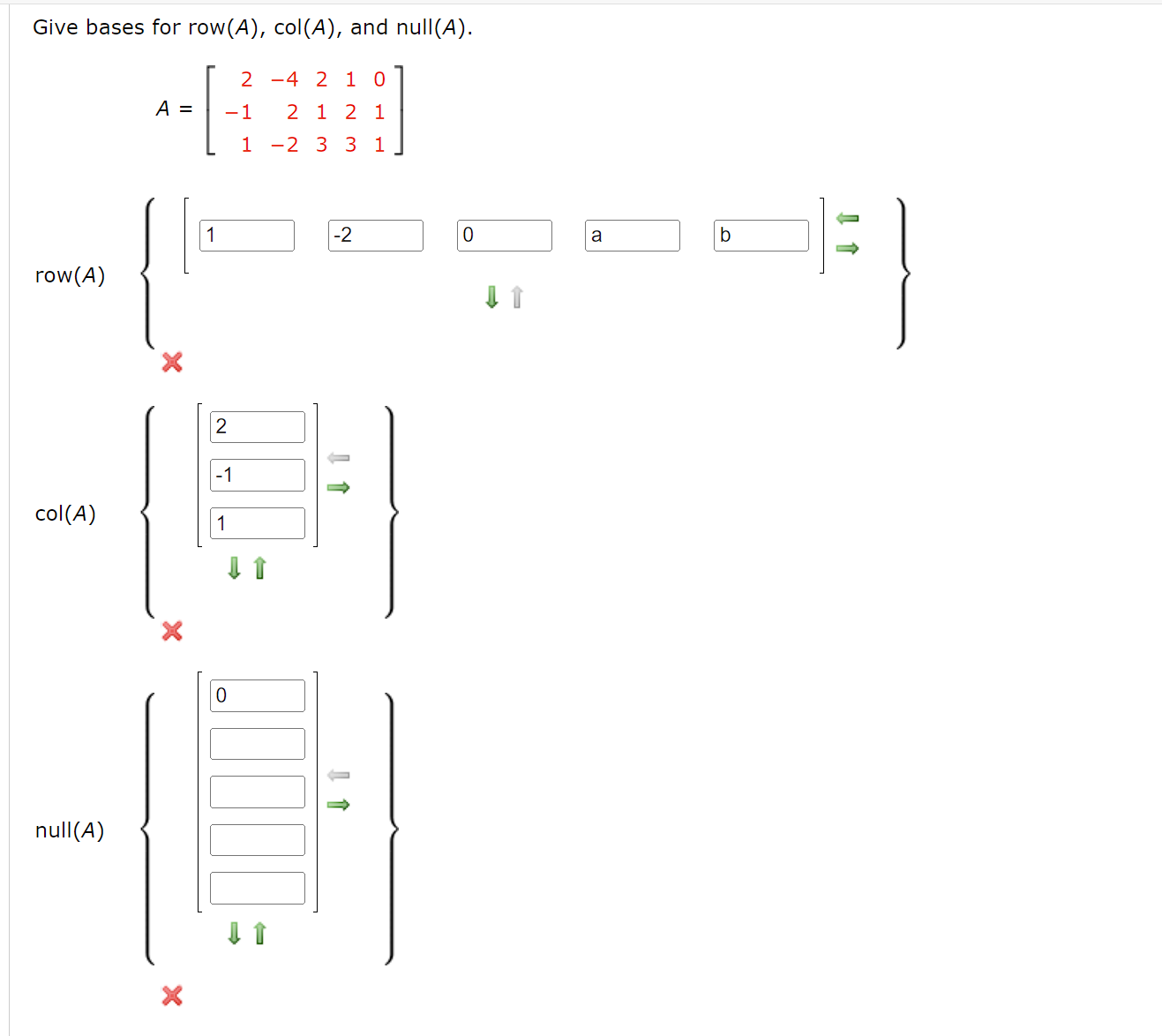 Give bases for row($A$), col($A$), and null($A$).

$A = \begin{bmatrix} 2 & -4 & 2 & 1 & 0 \\ -1 & 2 & 1 & 2 & 1 \\ 1 & -2 & 3 & 3 & 1 \end{bmatrix}$

row($A$)

1 -2 0 a b

col($A$)

2
-1
1

null($A$)

0