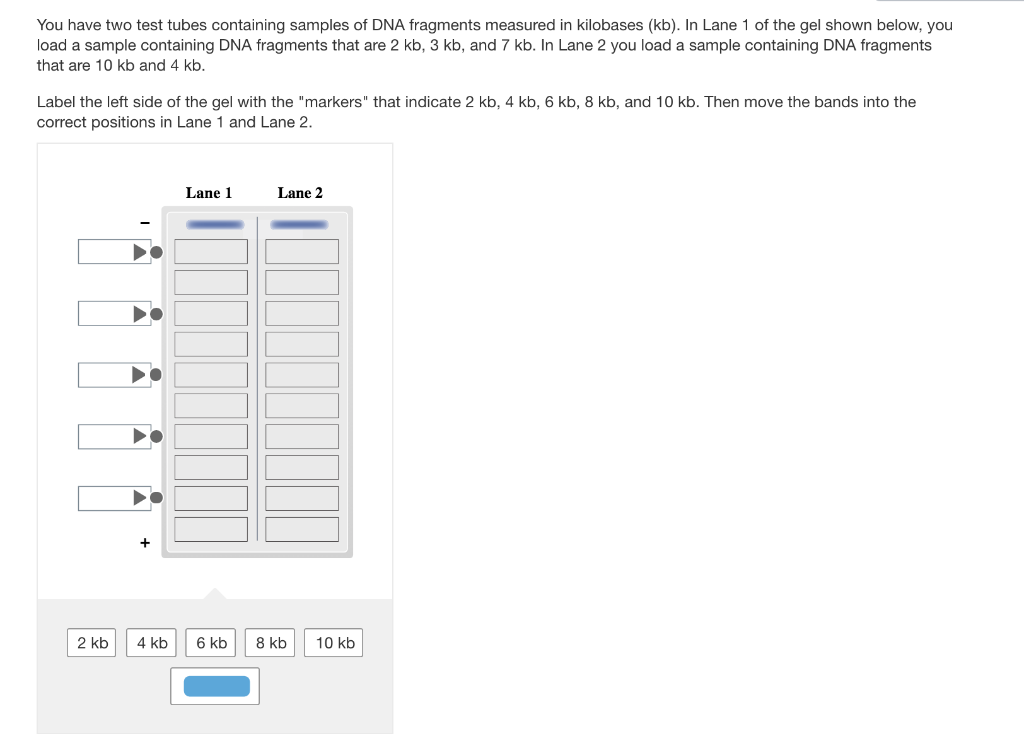 You have two test tubes containing samples of DNA fragments measured in kilobases (kb). In Lane 1 of the gel shown below, you load a sample containing DNA fragments that are 2 kb, 3 kb, and 7 kb. In Lane 2 you load a sample containing DNA fragments that are 10 kb and 4 kb.

Label the left side of the gel with the "markers" that indicate 2 kb, 4 kb, 6 kb, 8 kb, and 10 kb. Then move the bands into the correct positions in Lane 1 and Lane 2.

Lane 1 Lane 2

-

+

2 kb 4 kb 6 kb 8 kb 10 kb