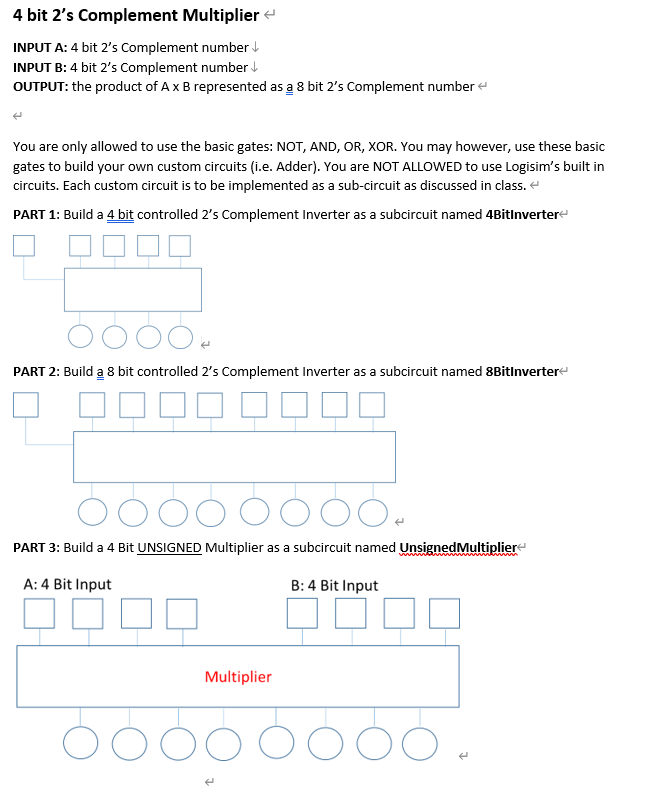 4 bit 2's Complement Multiplier

INPUT A: 4 bit 2's Complement number
INPUT B: 4 bit 2's Complement number
OUTPUT: the product of A x B represented as a 8 bit 2's Complement number

You are only allowed to use the basic gates: NOT, AND, OR, XOR. You may however, use these basic gates to build your own custom circuits (i.e. Adder). You are NOT ALLOWED to use Logisim's built in circuits. Each custom circuit is to be implemented as a sub-circuit as discussed in class.

PART 1: Build a 4 bit controlled 2's Complement Inverter as a subcircuit named 4BitInverter

PART 2: Build a 8 bit controlled 2's Complement Inverter as a subcircuit named 8BitInverter

PART 3: Build a 4 Bit UNSIGNED Multiplier as a subcircuit named UnsignedMultiplier

A: 4 Bit Input

B: 4 Bit Input

Multiplier