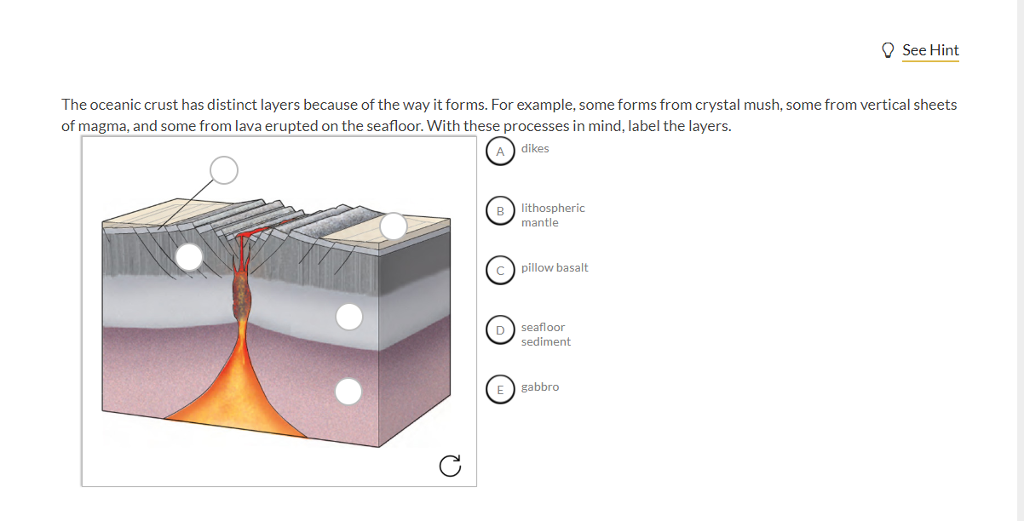 See Hint

The oceanic crust has distinct layers because of the way it forms. For example, some forms from crystal mush, some from vertical sheets of magma, and some from lava erupted on the seafloor. With these processes in mind, label the layers.

A dikes

B lithospheric mantle

C pillow basalt

D seafloor sediment

E gabbro