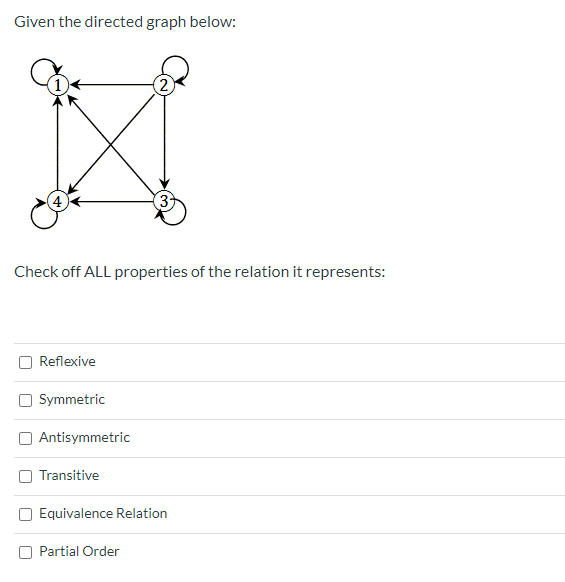 Given the directed graph below:

1
2
4
3

Check off ALL properties of the relation it represents:

Reflexive

Symmetric

Antisymmetric

Transitive

Equivalence Relation

Partial Order