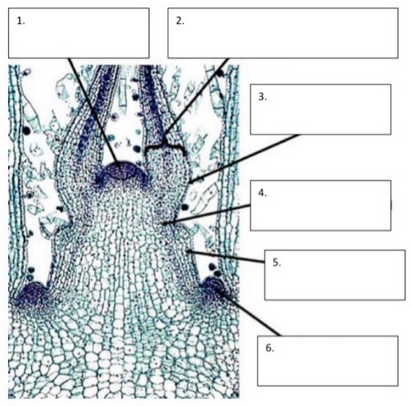 1.

2.

3.

4.

5.

6.