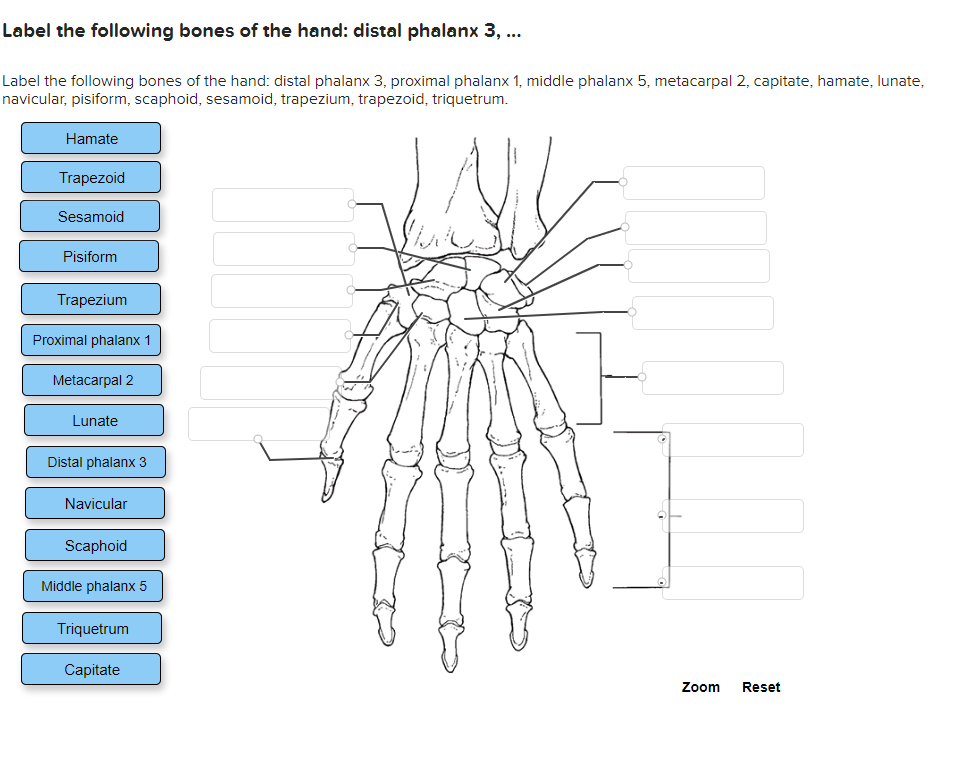 Label the following bones of the hand: distal phalanx 3, ...

Label the following bones of the hand: distal phalanx 3, proximal phalanx 1, middle phalanx 5, metacarpal 2, capitate, hamate, lunate, navicular, pisiform, scaphoid, sesamoid, trapezium, trapezoid, triquetrum.

Hamate

Trapezoid

Sesamoid

Pisiform

Trapezium

Proximal phalanx 1

Metacarpal 2

Lunate

Distal phalanx 3

Navicular

Scaphoid

Middle phalanx 5

Triquetrum

Capitate

Zoom Reset