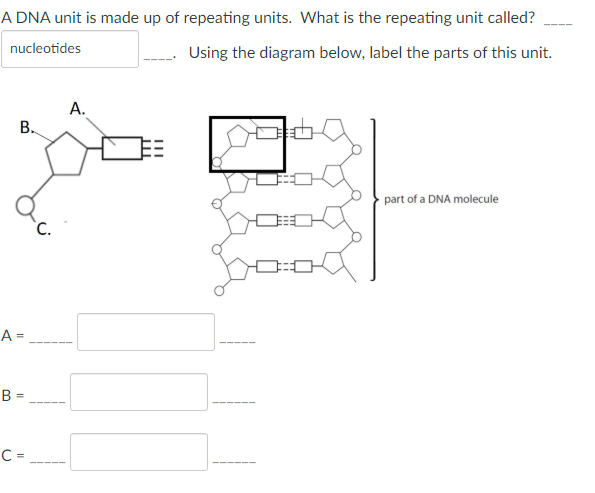 A DNA unit is made up of repeating units. What is the repeating unit called? ____ nucleotides ____. Using the diagram below, label the parts of this unit.

A.

B.

C.

part of a DNA molecule

A = ______ ______

B = ______ ______

C = ______ ______