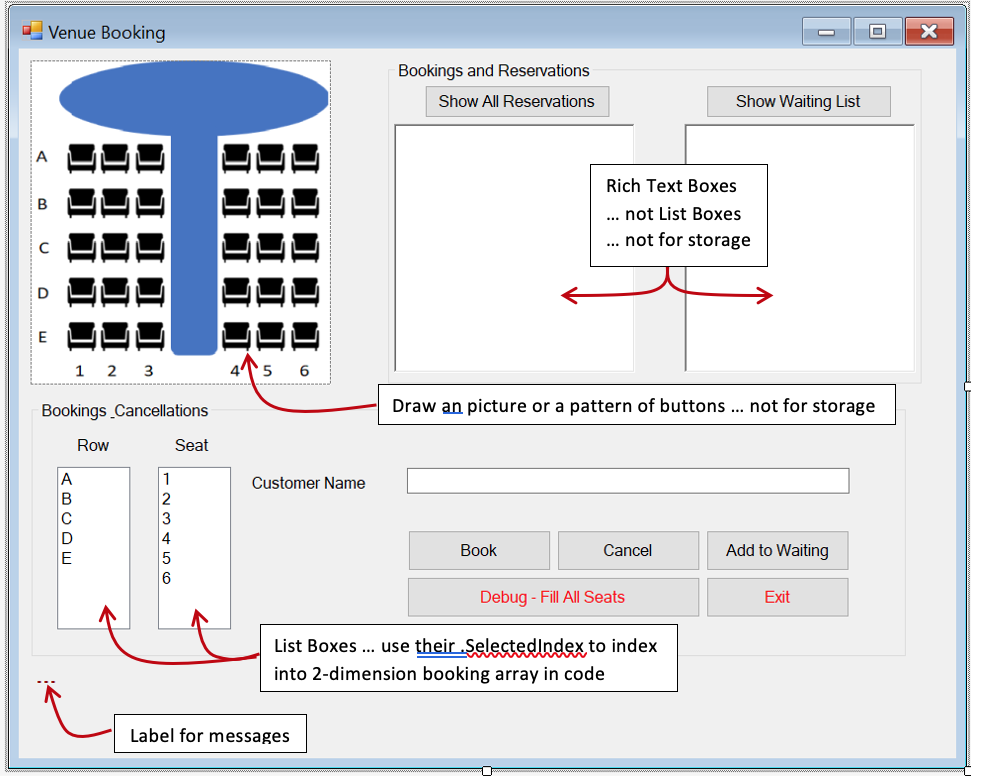 Venue Booking

A
B
C
D
E
1 2 3 4 5 6

Bookings and Reservations

Show All Reservations

Show Waiting List

Rich Text Boxes
… not List Boxes
… not for storage

Draw an picture or a pattern of buttons … not for storage

Bookings_Cancellations

Row

Seat

A
B
C
D
E

1
2
3
4
5
6

Customer Name

Book

Cancel

Add to Waiting

Debug - Fill All Seats

Exit

List Boxes … use their .SelectedIndex to index into 2-dimension booking array in code

---

Label for messages