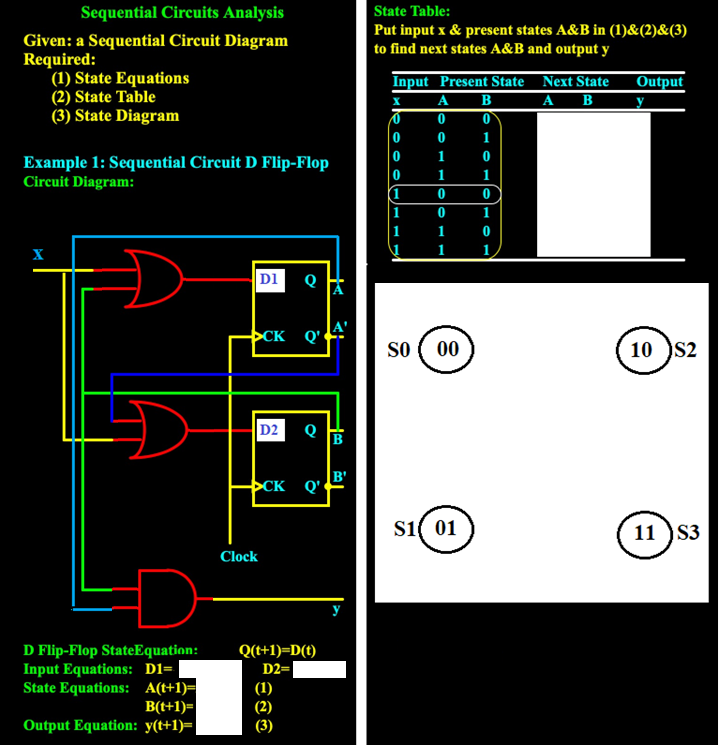 Sequential Circuits Analysis

Given: a Sequential Circuit Diagram
Required:
(1) State Equations
(2) State Table
(3) State Diagram

Example 1: Sequential Circuit D Flip-Flop
Circuit Diagram:

X
D1 Q A
CK Q' A'
D2 Q B
CK Q' B'
Clock
y

D Flip-Flop StateEquation: Q(t+1)=D(t)
Input Equations: D1= D2=
State Equations: A(t+1)= (1)
B(t+1)= (2)
Output Equation: y(t+1)= (3)

State Table:
Put input x & present states A&B in (1)&(2)&(3) to find next states A&B and output y

| Input | Present State | | Next State | | Output |
|---|---|---|---|---|---|
| x | A | B | A | B | y |
| 0 | 0 | 0 | | | |
| 0 | 0 | 1 | | | |
| 0 | 1 | 0 | | | |
| 0 | 1 | 1 | | | |
| 1 | 0 | 0 | | | |
| 1 | 0 | 1 | | | |
| 1 | 1 | 0 | | | |
| 1 | 1 | 1 | | | |

S0 00
10 S2
S1 01
11 S3