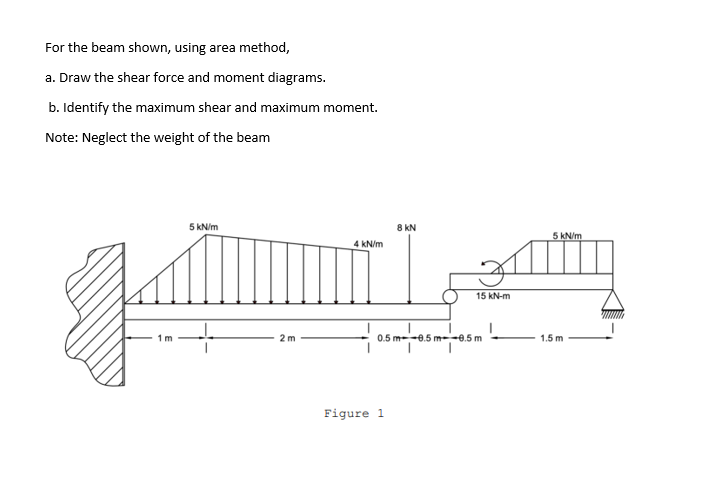 For the beam shown, using area method,

a. Draw the shear force and moment diagrams.

b. Identify the maximum shear and maximum moment.

Note: Neglect the weight of the beam

5 kN/m

4 kN/m

8 kN

5 kN/m

15 kN-m

1 m

2 m

0.5 m

0.5 m

0.5 m

1.5 m

Figure 1