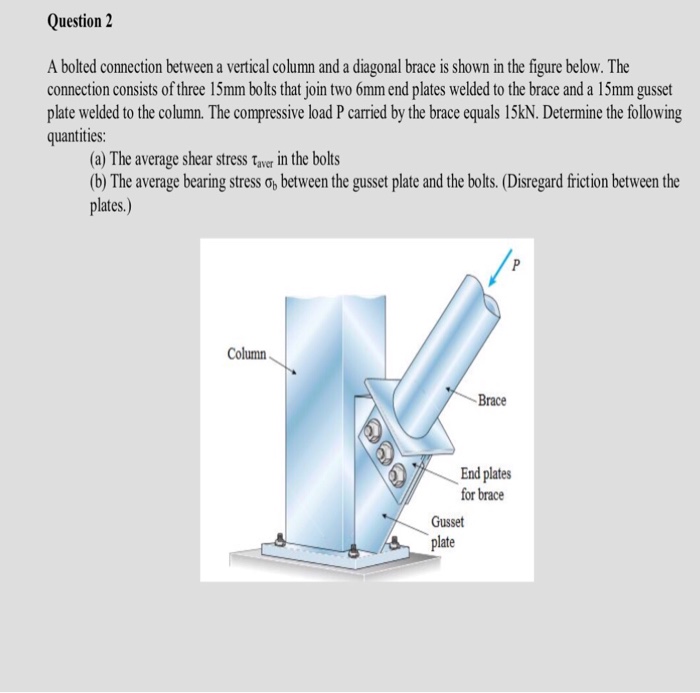 Question 2

A bolted connection between a vertical column and a diagonal brace is shown in the figure below. The connection consists of three 15mm bolts that join two 6mm end plates welded to the brace and a 15mm gusset plate welded to the column. The compressive load P carried by the brace equals 15kN. Determine the following quantities:

(a) The average shear stress $\tau_{aver}$ in the bolts

(b) The average bearing stress $\sigma_b$ between the gusset plate and the bolts. (Disregard friction between the plates.)

P

Column

Brace

End plates for brace

Gusset plate