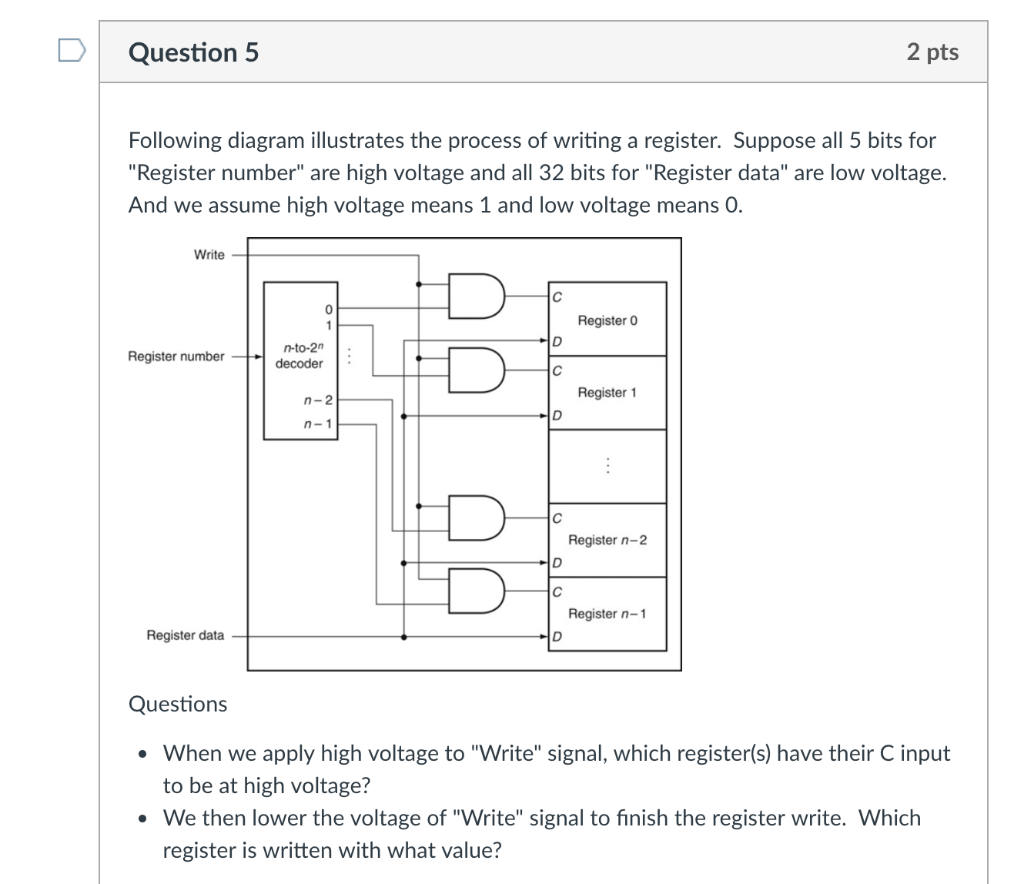 Question 5

2 pts

Following diagram illustrates the process of writing a register. Suppose all 5 bits for "Register number" are high voltage and all 32 bits for "Register data" are low voltage. And we assume high voltage means 1 and low voltage means 0.

Write

Register number

$n$-to-$2^n$ decoder

0
1
⋮
$n-2$
$n-1$

C
Register 0
D
C
Register 1
D
⋮
C
Register $n-2$
D
C
Register $n-1$
D

Register data

Questions

• When we apply high voltage to "Write" signal, which register(s) have their C input to be at high voltage?
• We then lower the voltage of "Write" signal to finish the register write. Which register is written with what value?