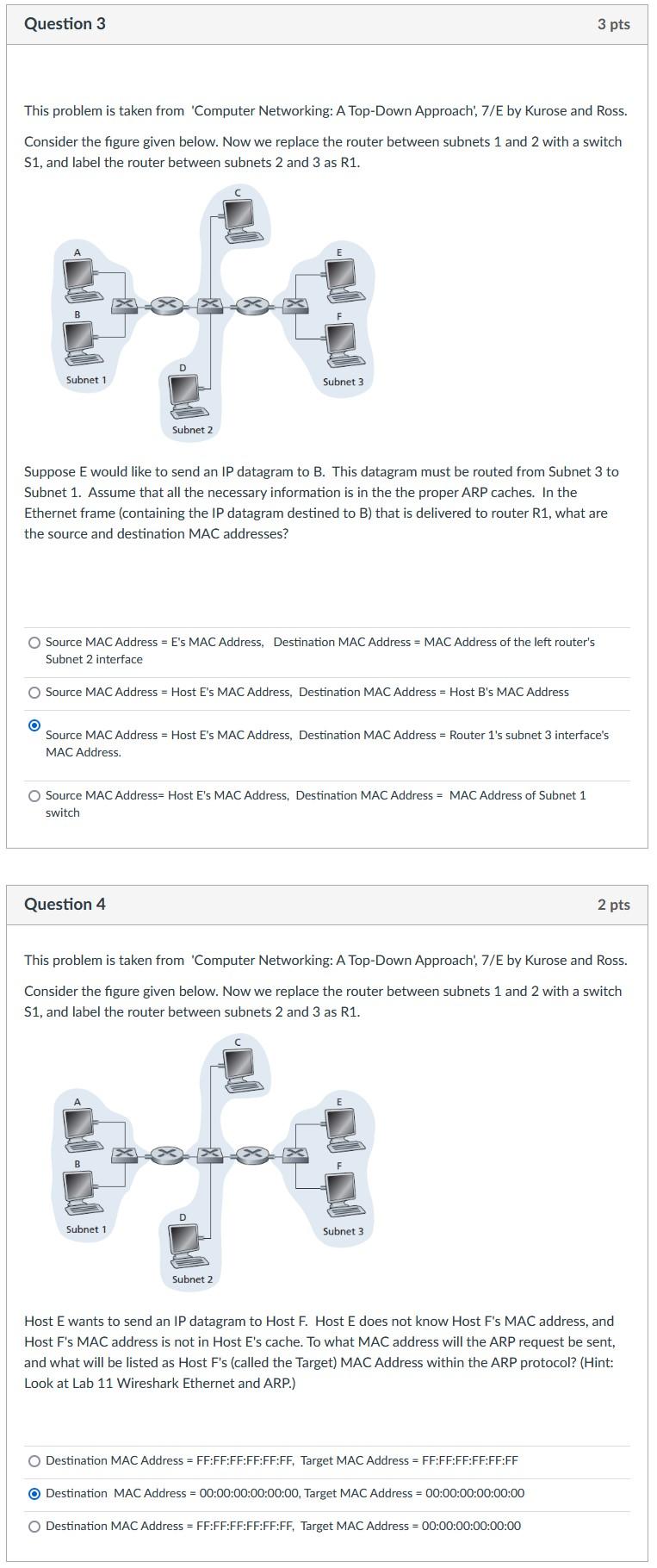 Question 3

3 pts

This problem is taken from 'Computer Networking: A Top-Down Approach', 7/E by Kurose and Ross.

Consider the figure given below. Now we replace the router between subnets 1 and 2 with a switch S1, and label the router between subnets 2 and 3 as R1.

C
A
E
B
F
D
Subnet 1
Subnet 3
Subnet 2

Suppose E would like to send an IP datagram to B. This datagram must be routed from Subnet 3 to Subnet 1. Assume that all the necessary information is in the the proper ARP caches. In the Ethernet frame (containing the IP datagram destined to B) that is delivered to router R1, what are the source and destination MAC addresses?

Source MAC Address = E's MAC Address, Destination MAC Address = MAC Address of the left router's Subnet 2 interface

Source MAC Address = Host E's MAC Address, Destination MAC Address = Host B's MAC Address

Source MAC Address = Host E's MAC Address, Destination MAC Address = Router 1's subnet 3 interface's MAC Address.

Source MAC Address= Host E's MAC Address, Destination MAC Address = MAC Address of Subnet 1 switch

Question 4

2 pts

This problem is taken from 'Computer Networking: A Top-Down Approach', 7/E by Kurose and Ross.

Consider the figure given below. Now we replace the router between subnets 1 and 2 with a switch S1, and label the router between subnets 2 and 3 as R1.

C
A
E
B
F
D
Subnet 1
Subnet 3
Subnet 2

Host E wants to send an IP datagram to Host F. Host E does not know Host F's MAC address, and Host F's MAC address is not in Host E's cache. To what MAC address will the ARP request be sent, and what will be listed as Host F's (called the Target) MAC Address within the ARP protocol? (Hint: Look at Lab 11 Wireshark Ethernet and ARP.)

Destination MAC Address = FF:FF:FF:FF:FF:FF, Target MAC Address = FF:FF:FF:FF:FF:FF

Destination MAC Address = 00:00:00:00:00:00, Target MAC Address = 00:00:00:00:00:00

Destination MAC Address = FF:FF:FF:FF:FF:FF, Target MAC Address = 00:00:00:00:00:00