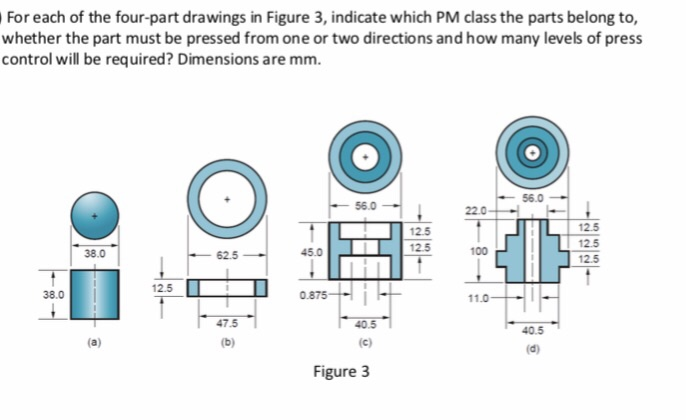 For each of the four-part drawings in Figure 3, indicate which PM class the parts belong to, whether the part must be pressed from one or two directions and how many levels of press control will be required? Dimensions are mm.

38.0
38.0
(a)

62.5
12.5
47.5
(b)

56.0
12.5
12.5
45.0
0.875
40.5
(c)

56.0
22.0
12.5
12.5
12.5
100
11.0
40.5
(d)

Figure 3